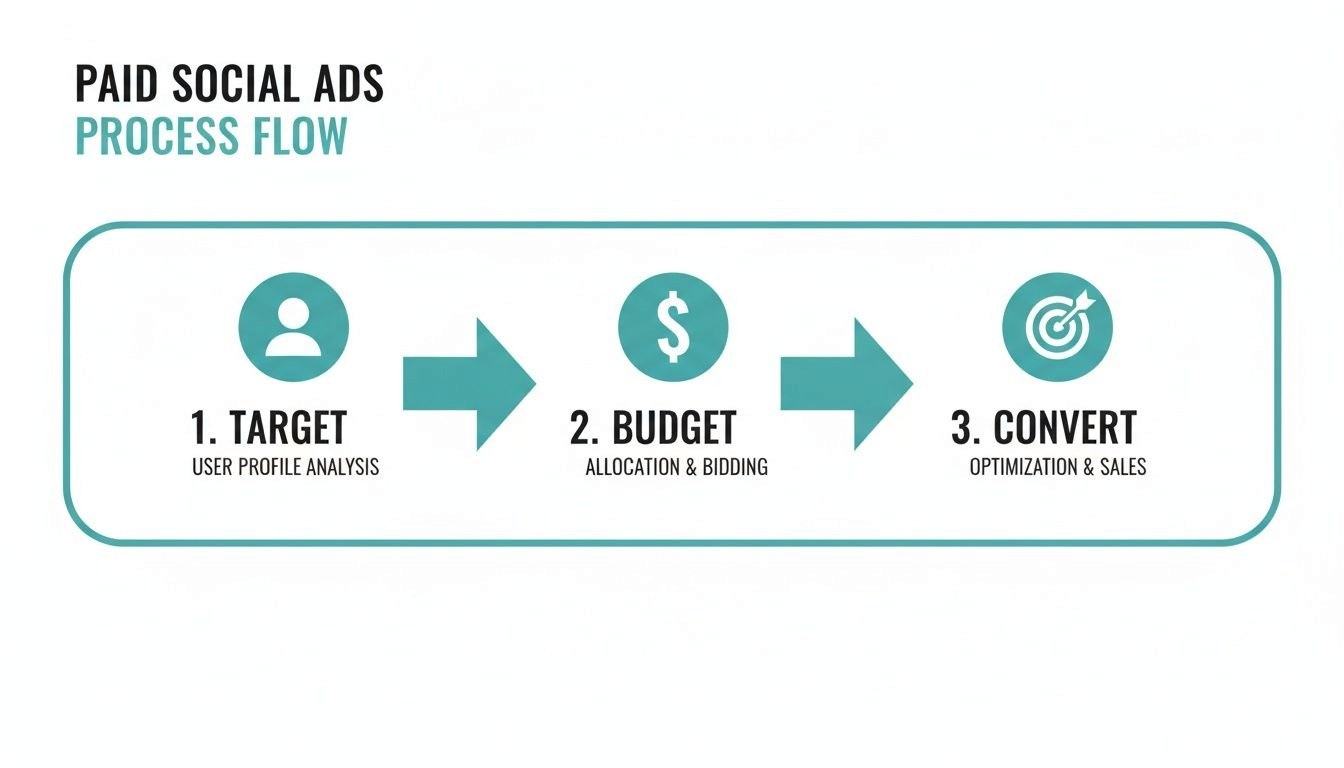 PAID SOCIAL ADS
PROCESS FLOW

$

1. TARGET
USER PROFILE ANALYSIS

2. BUDGET
ALLOCATION & BIDDING

3. CONVERT
OPTIMIZATION & SALES