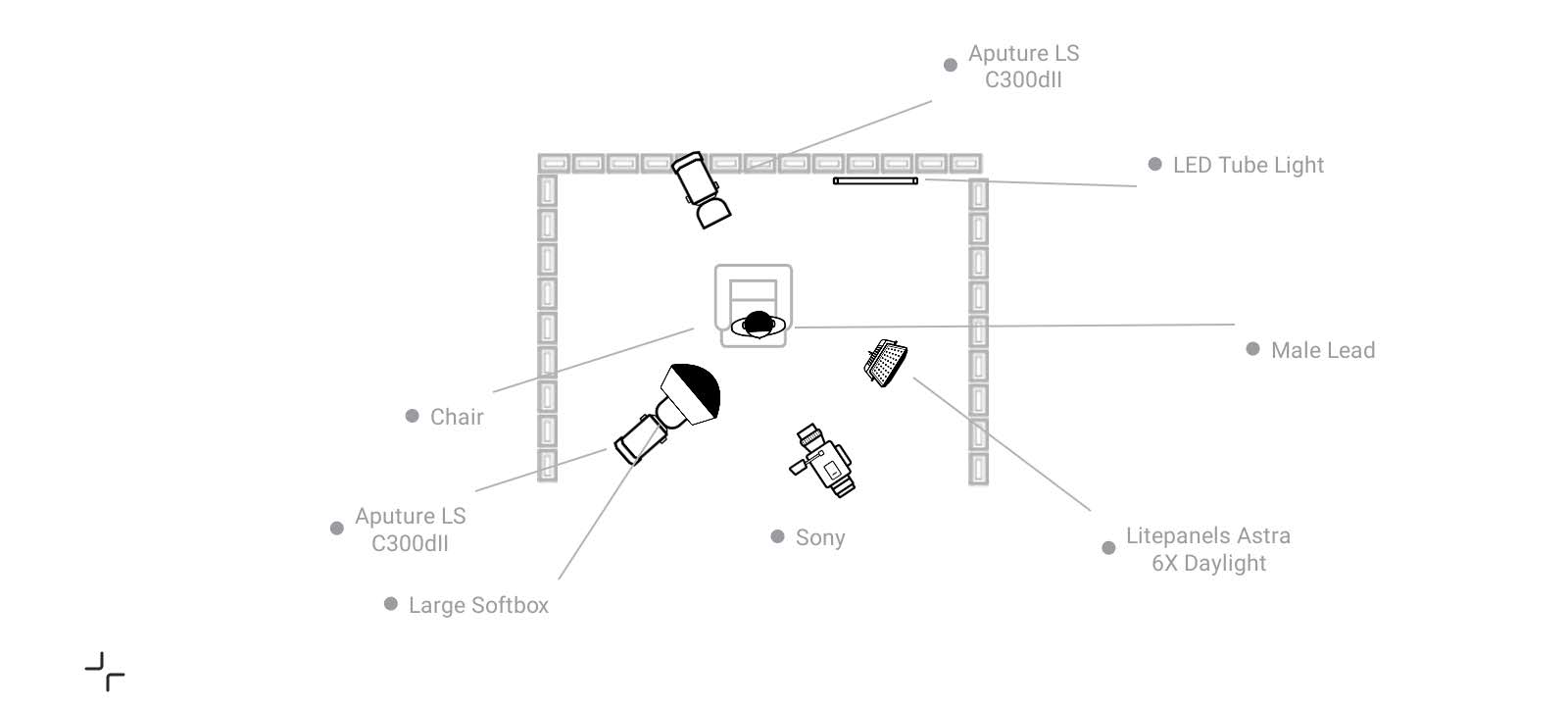 Aputure LS C300dII

LED Tube Light

Male Lead

Chair

Aputure LS C300dII

Sony

Litepanels Astra 6X Daylight

Large Softbox