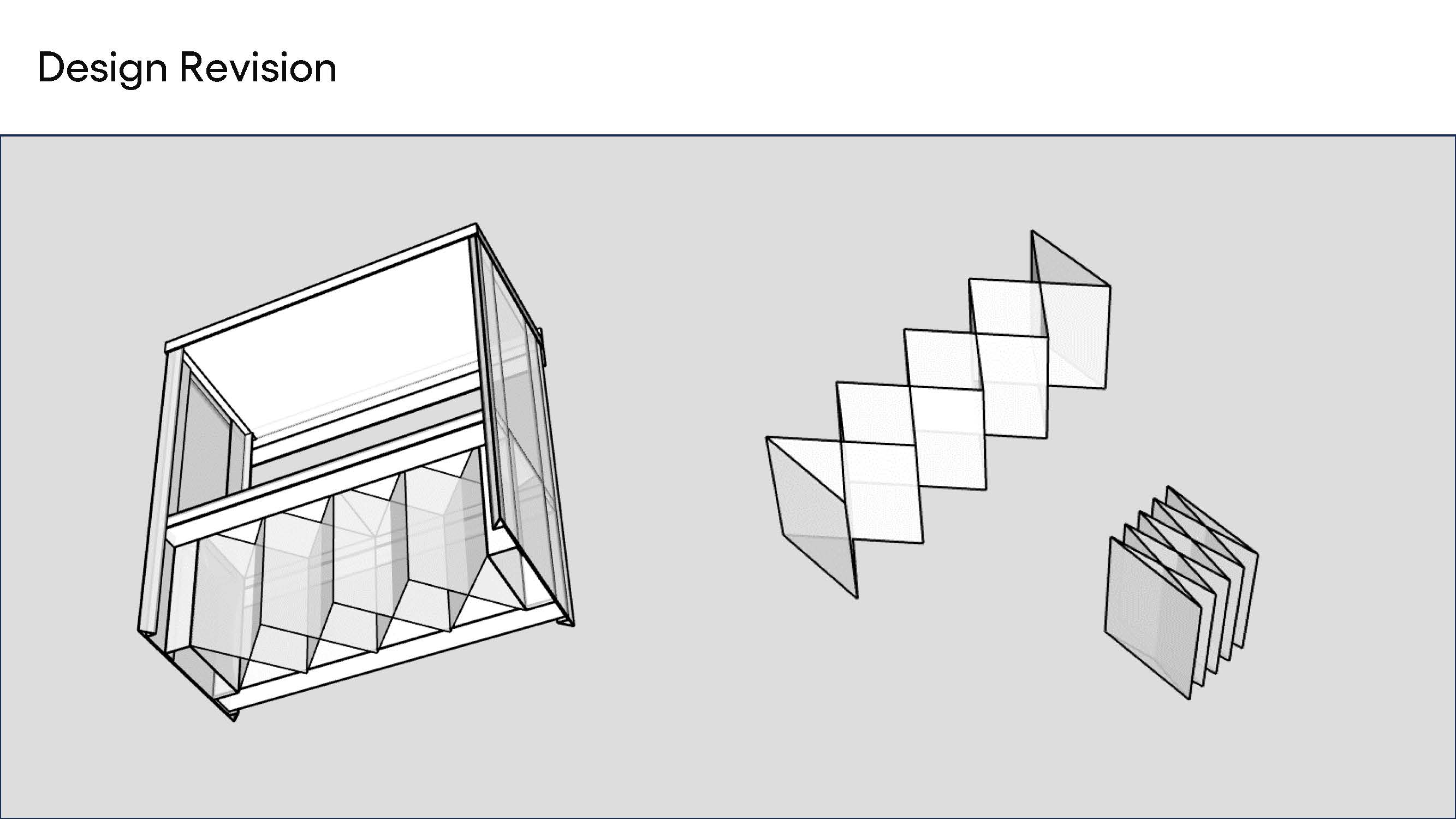 Design Revision