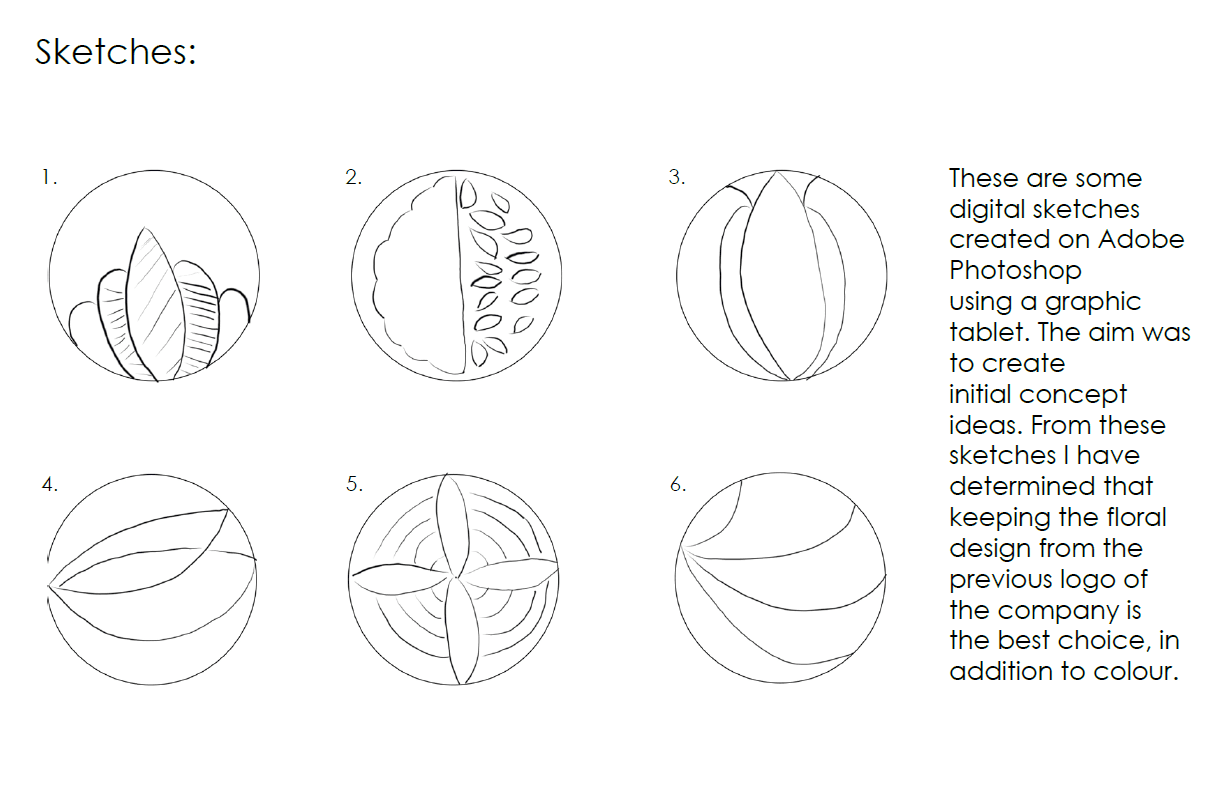 Sketches:

1.

2.

3.

4.

5.

6.

These are some digital sketches created on Adobe Photoshop using a graphic tablet. The aim was to create initial concept ideas. From these sketches I have determined that keeping the floral design from the previous logo of the company is the best choice, in addition to colour.