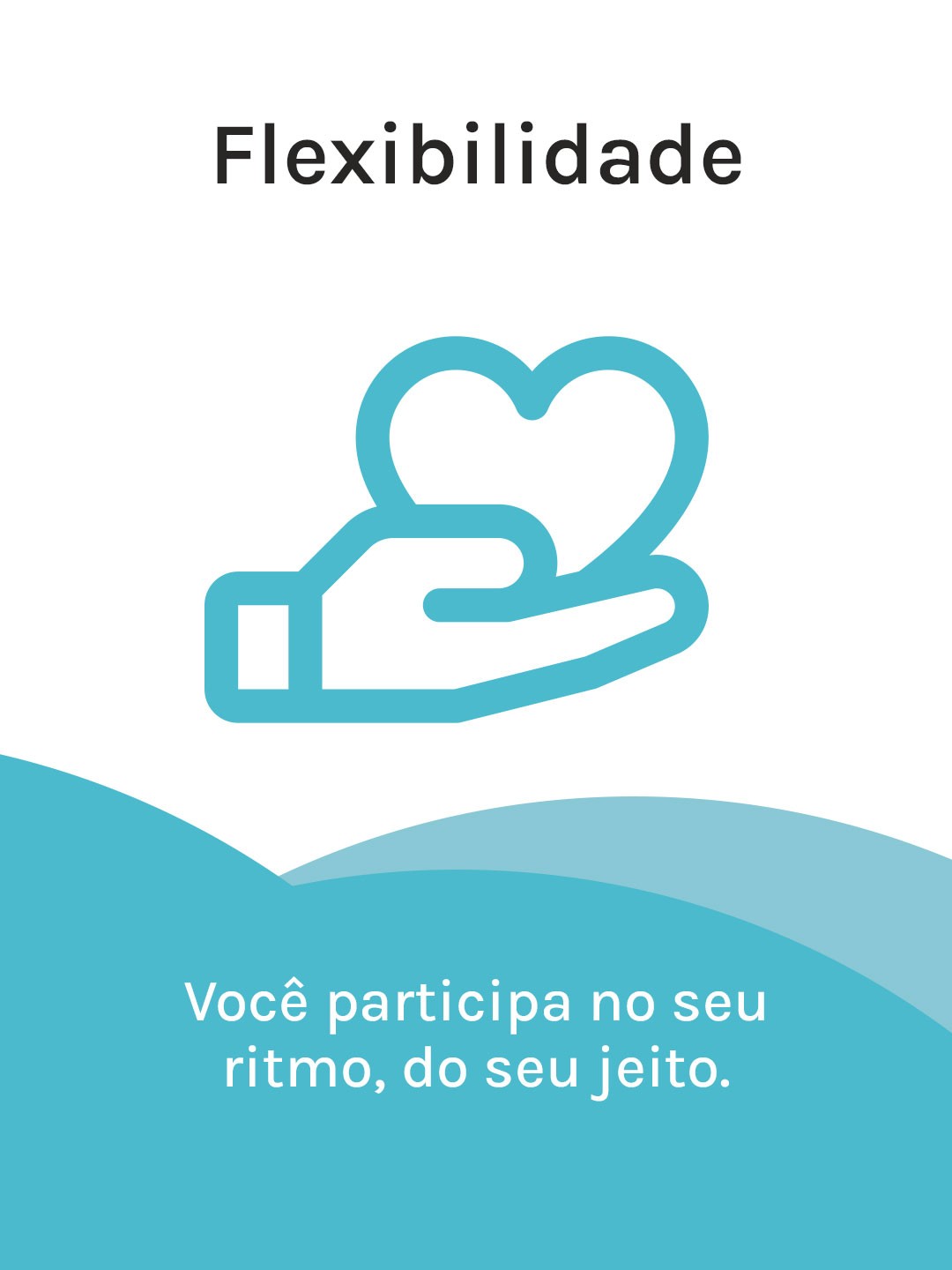 Flexibilidade

Você participa no seu ritmo, do seu jeito.