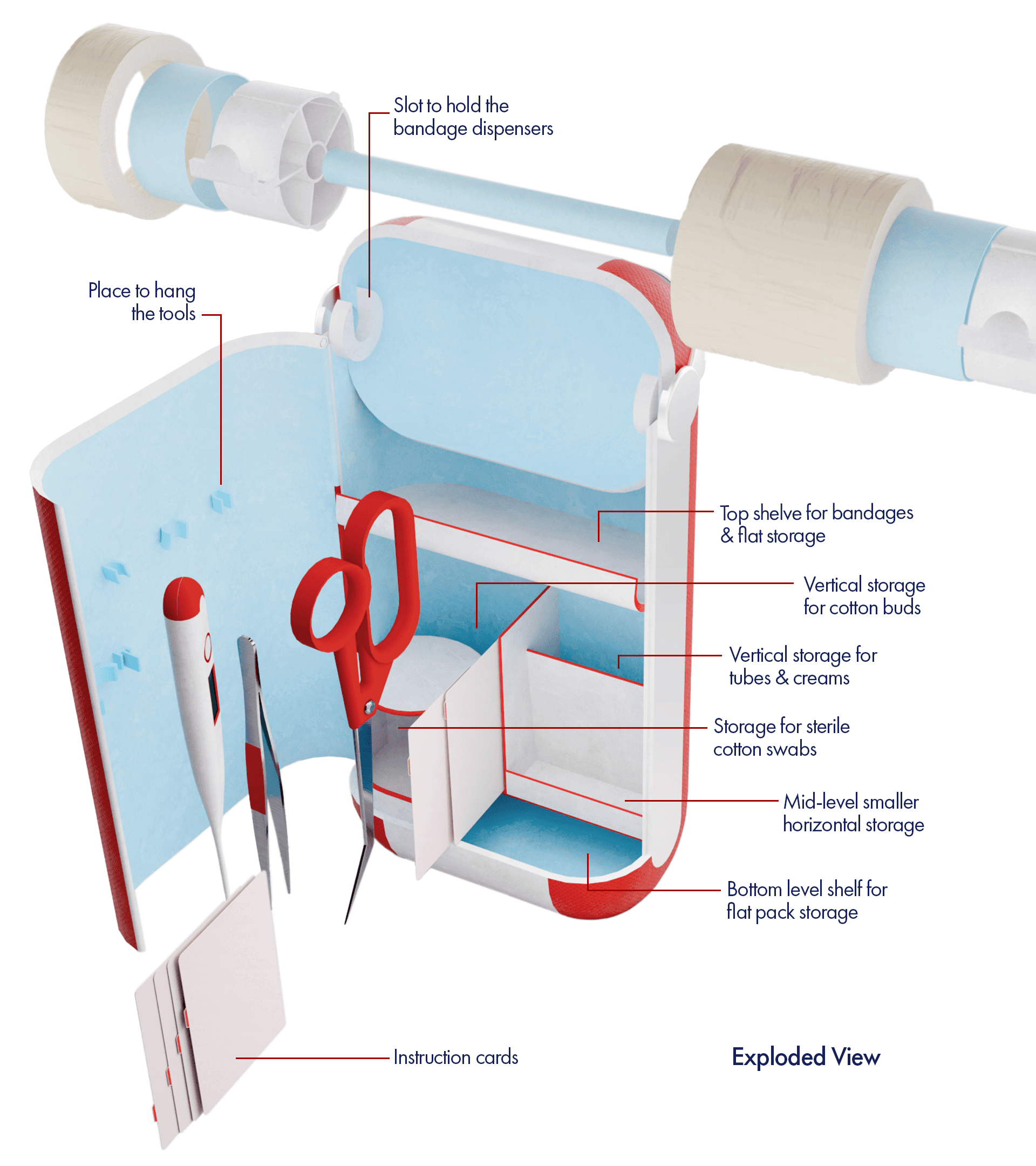 Slot to hold the bandage dispensers

Place to hang the tools

Top shelve for bandages & flat storage

Vertical storage for cotton buds

Vertical storage for tubes & creams

Storage for sterile cotton swabs

Mid-level smaller horizontal storage

Bottom level shelf for flat pack storage

Instruction cards

Exploded View