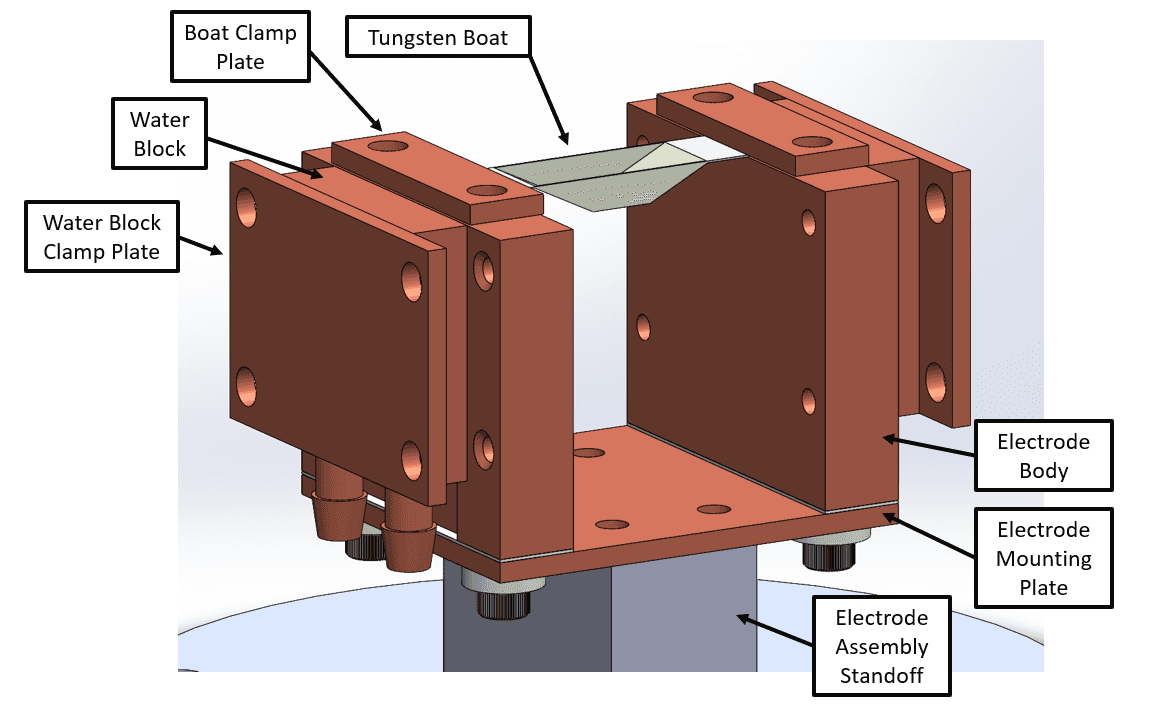 Boat Clamp Plate

Tungsten Boat

Water Block

Water Block Clamp Plate

Electrode Body

Electrode Mounting Plate

Electrode Assembly Standoff