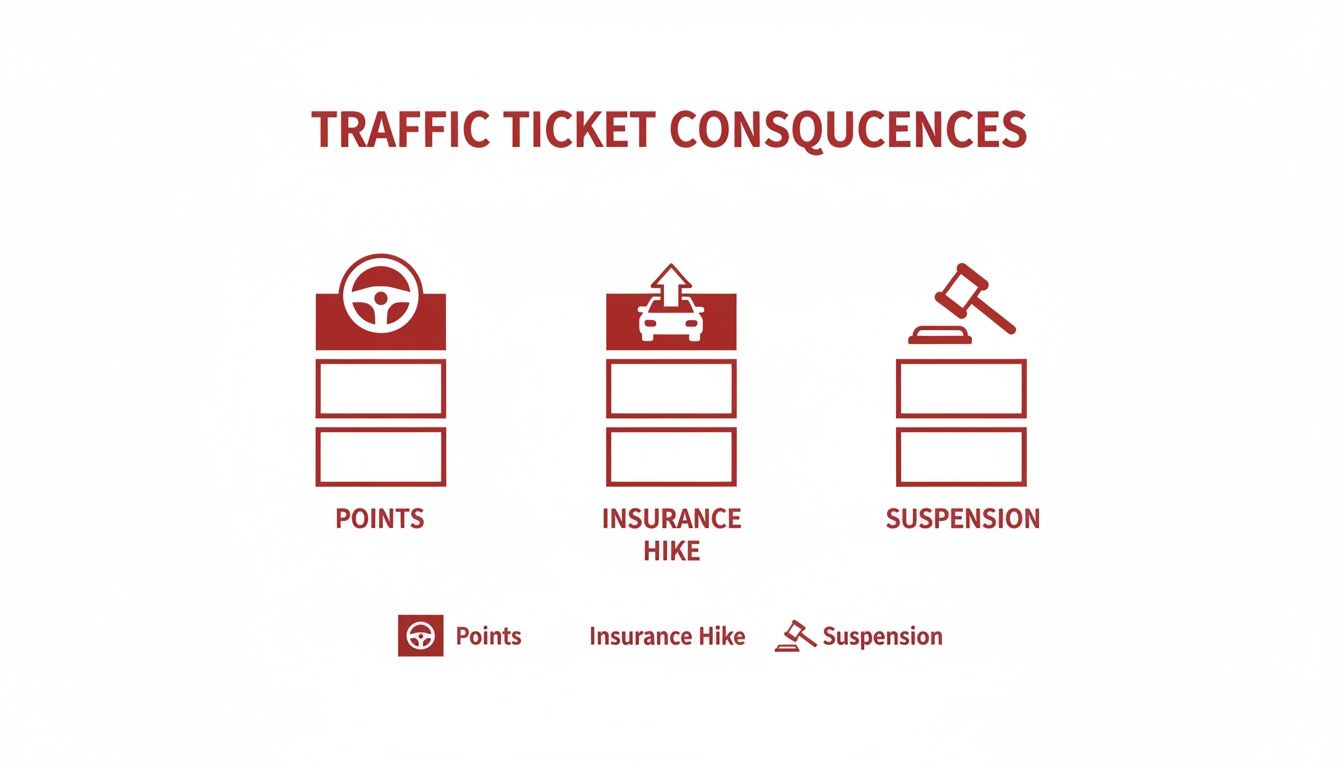 TRAFFIC TICKET CONSQUCENCES

POINTS

INSURANCE HIKE

SUSPENSION

Points
Insurance Hike
Suspension