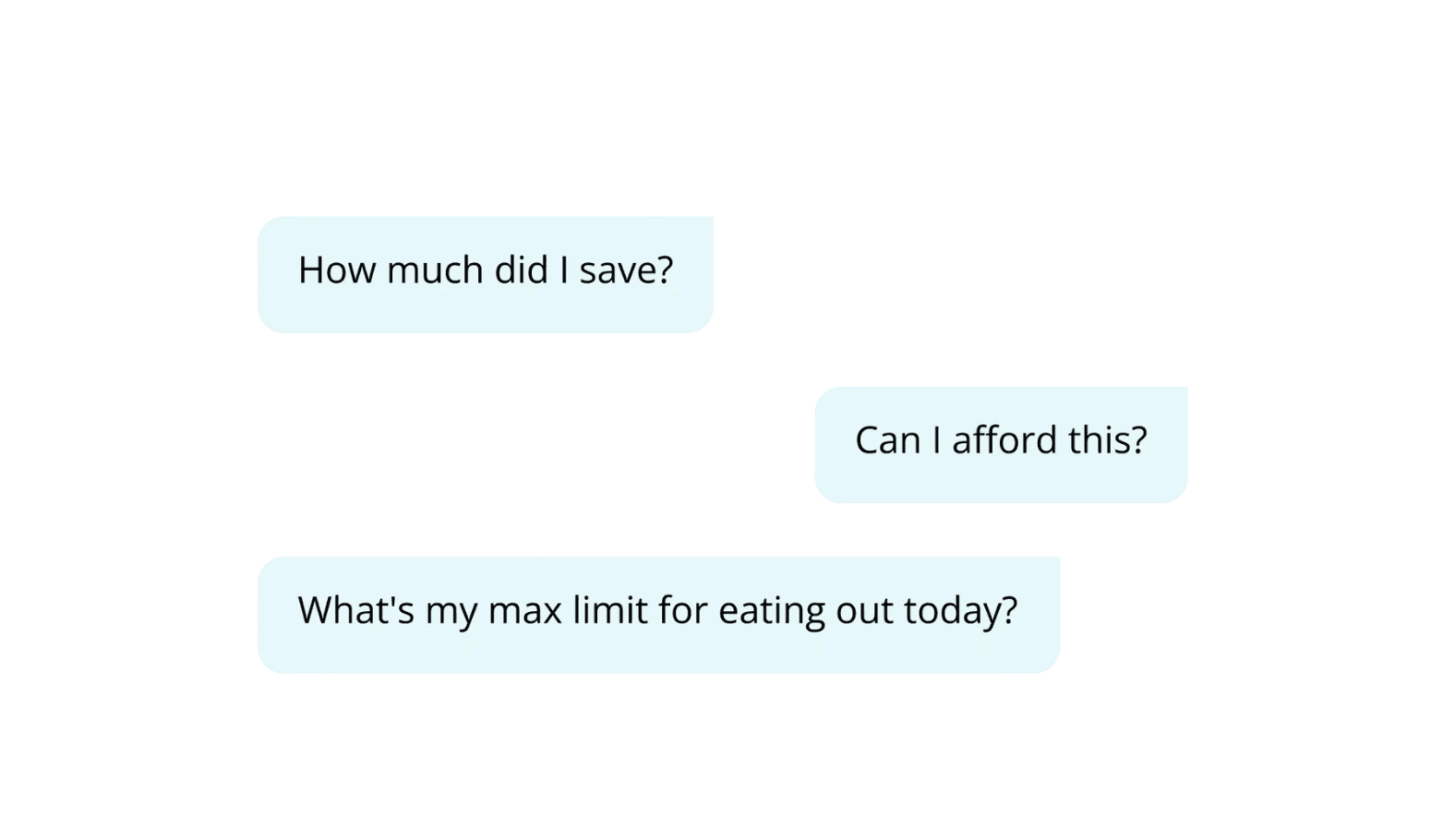 How much did I save?

Can I afford this?

What's my max limit for eating out today?