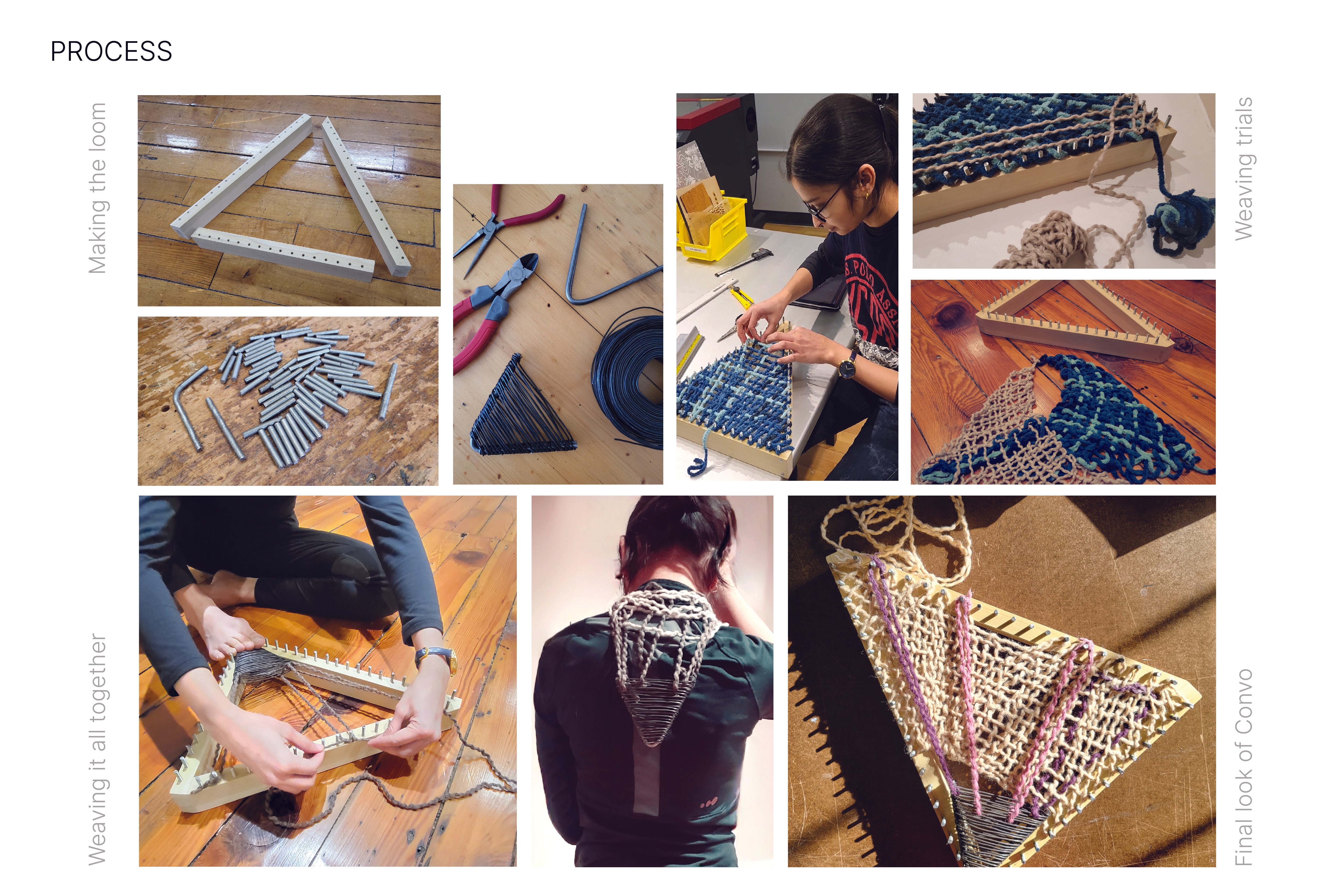 PROCESS

Making the loom

Weaving trials

Weaving it all together

Final look of Convo