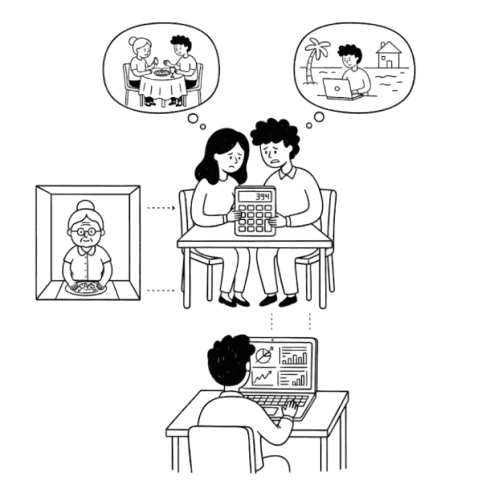 394