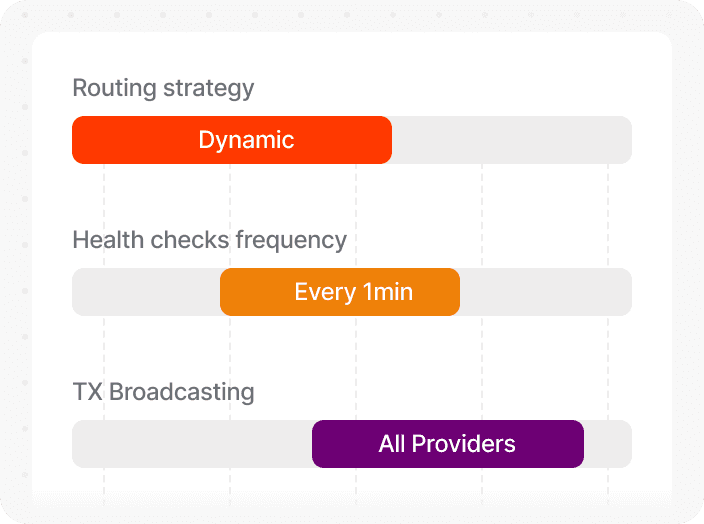 Routing strategy

Dynamic

Health checks frequency

Every 1min

TX Broadcasting

All Providers