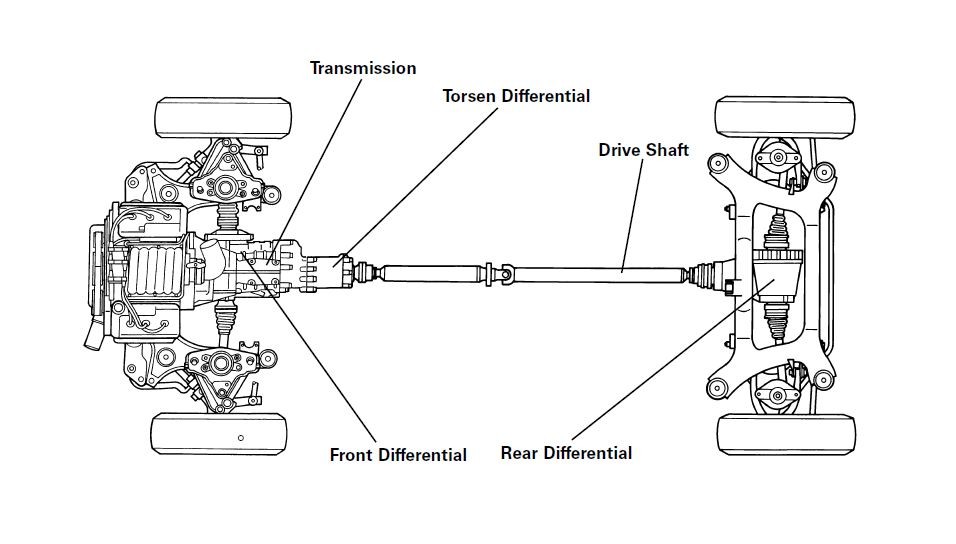 Transmission
Torsen Differential
Drive Shaft
Front Differential
Rear Differential