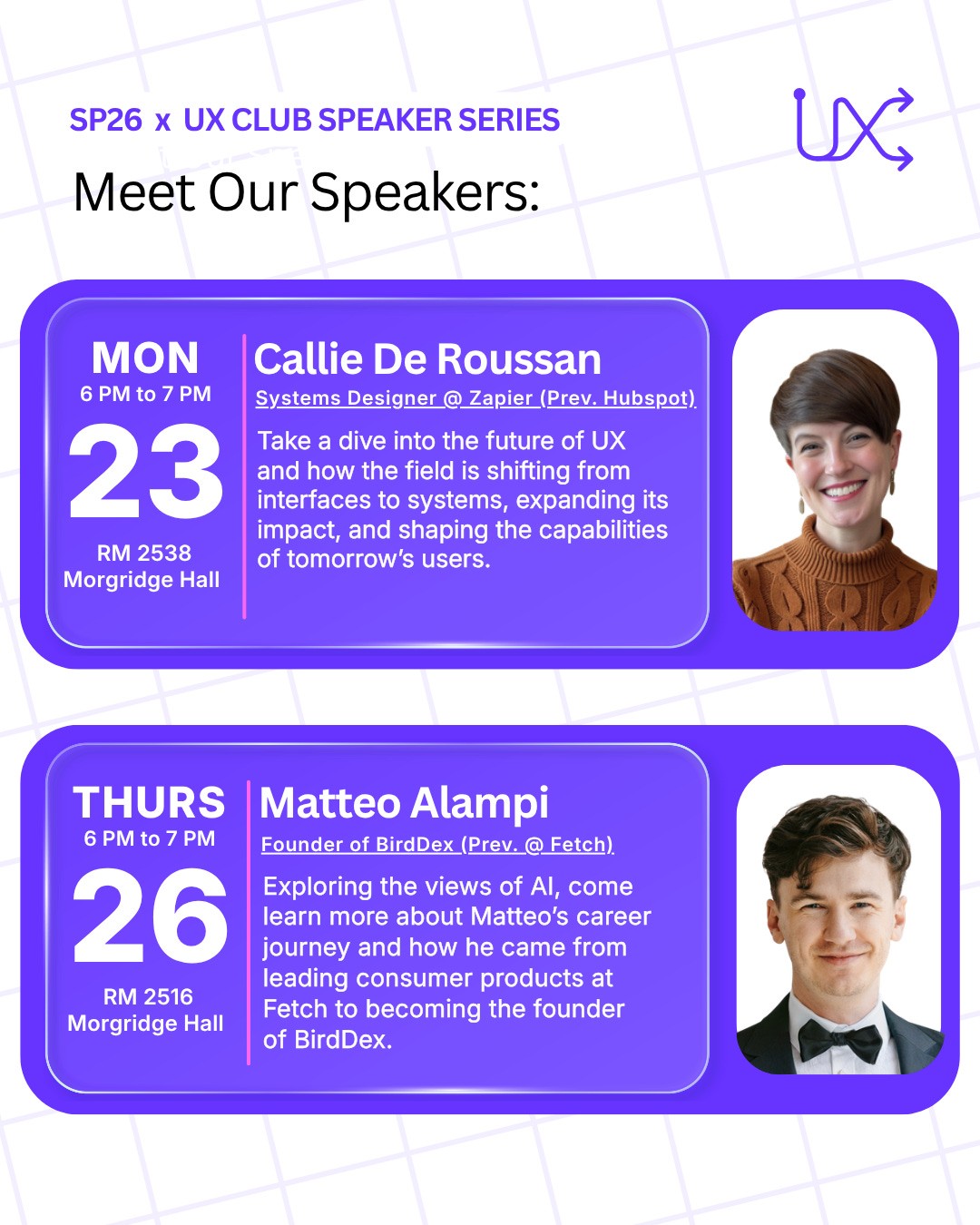 SP26 x UX CLUB SPEAKER SERIES

UX

Meet Our Speakers:

MON
6 PM to 7 PM
23
RM 2538
Morgridge Hall

Callie De Roussan
Systems Designer @ Zapier (Prev. Hubspot)

Take a dive into the future of UX and how the field is shifting from interfaces to systems, expanding its impact, and shaping the capabilities of tomorrow's users.

THURS
6 PM to 7 PM
26
RM 2516
Morgridge Hall

Matteo Alampi
Founder of BirdDex (Prev. @ Fetch)

Exploring the views of AI, come learn more about Matteo's career journey and how he came from leading consumer products at Fetch to becoming the founder of BirdDex.