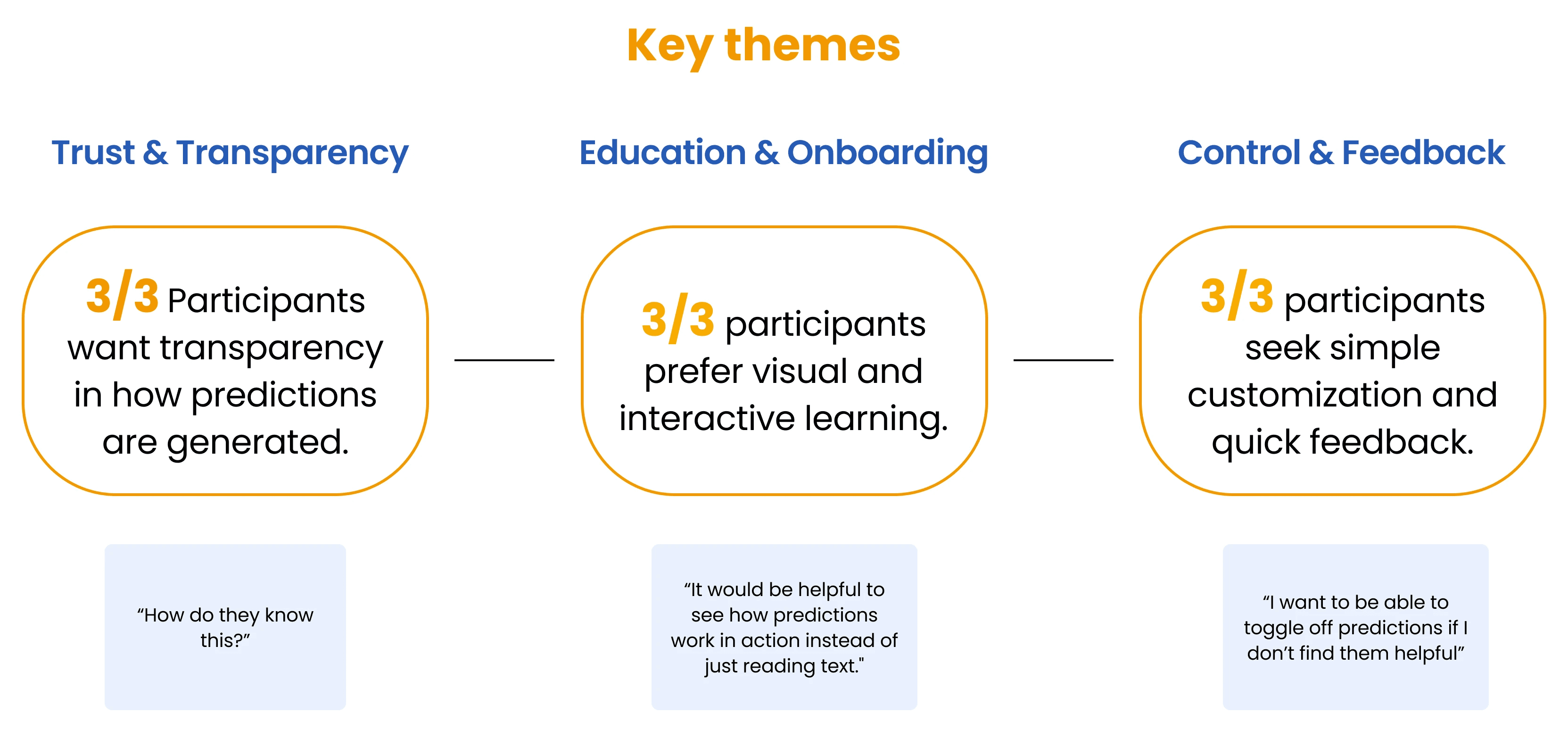 Key themes

Trust & Transparency

3/3 Participants want transparency in how predictions are generated.

"How do they know this?"

Education & Onboarding

3/3 participants prefer visual and interactive learning.

"It would be helpful to see how predictions work in action instead of just reading text."

Control & Feedback

3/3 participants seek simple customization and quick feedback.

"I want to be able to toggle off predictions if I don't find them helpful"