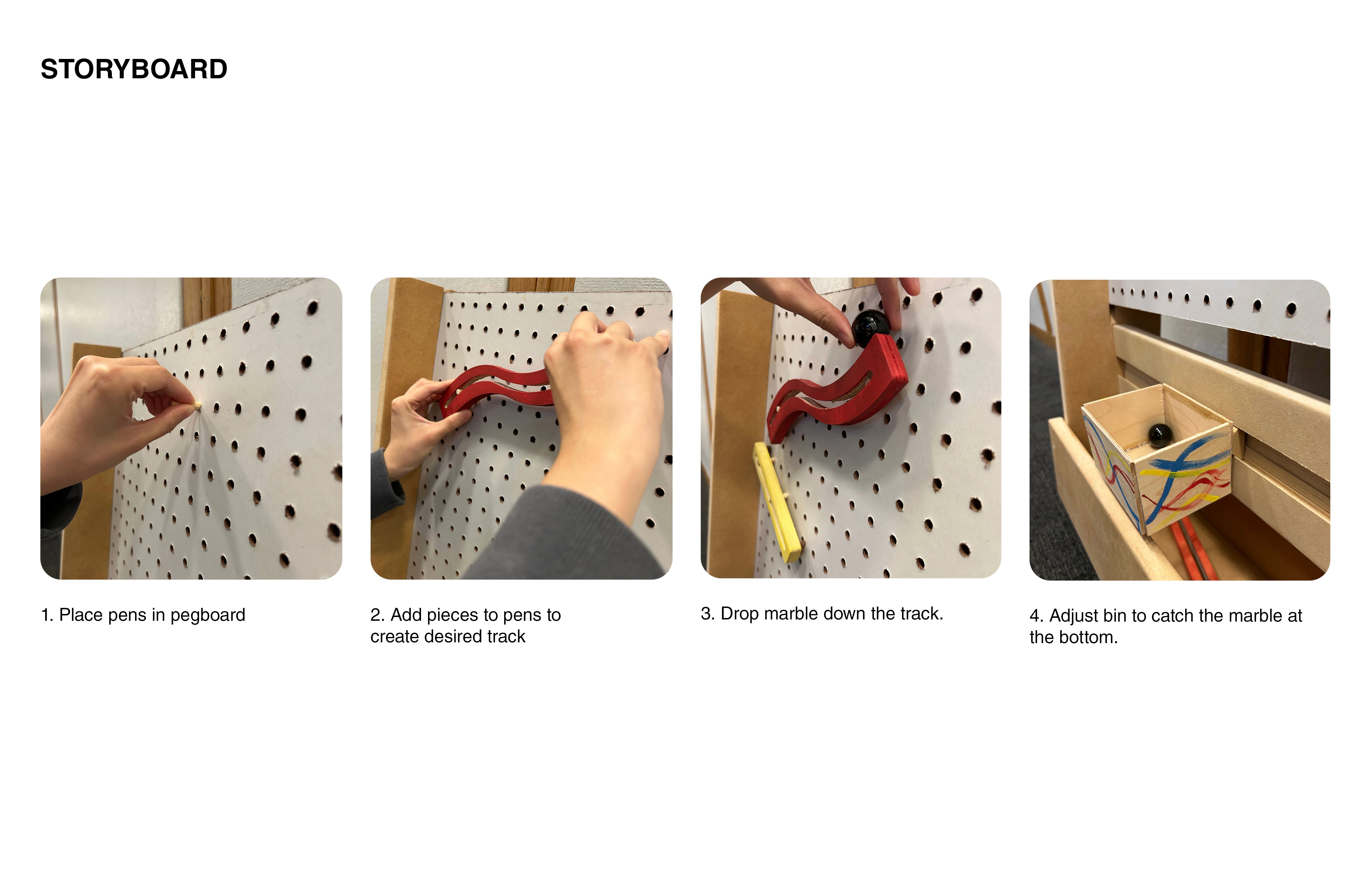 STORYBOARD

1. Place pens in pegboard

2. Add pieces to pens to create desired track

3. Drop marble down the track.

4. Adjust bin to catch the marble at the bottom.