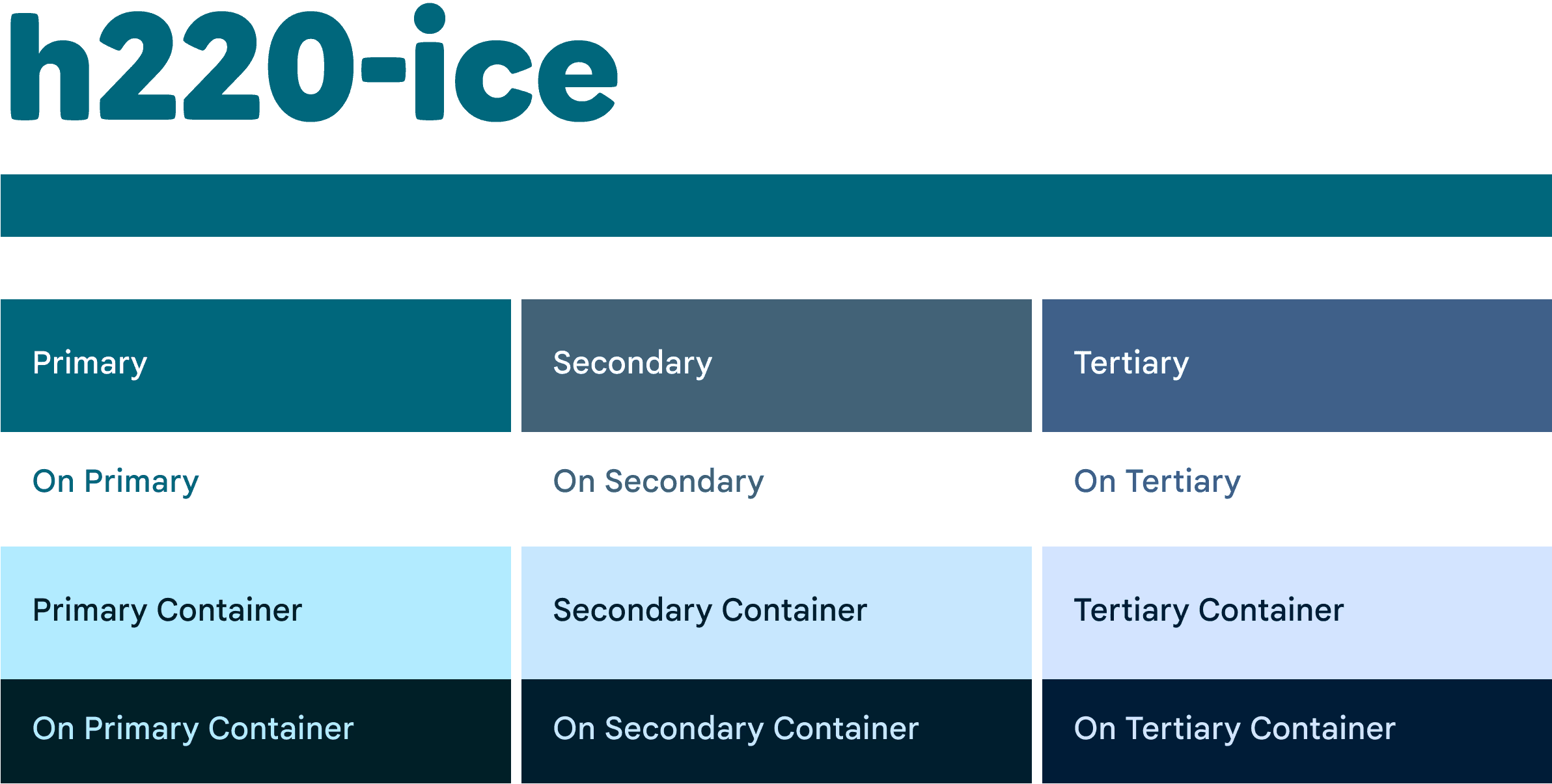 h220-ice

Primary

On Primary

Primary Container

On Primary Container

Secondary

On Secondary

Secondary Container

On Secondary Container

Tertiary

On Tertiary

Tertiary Container

On Tertiary Container