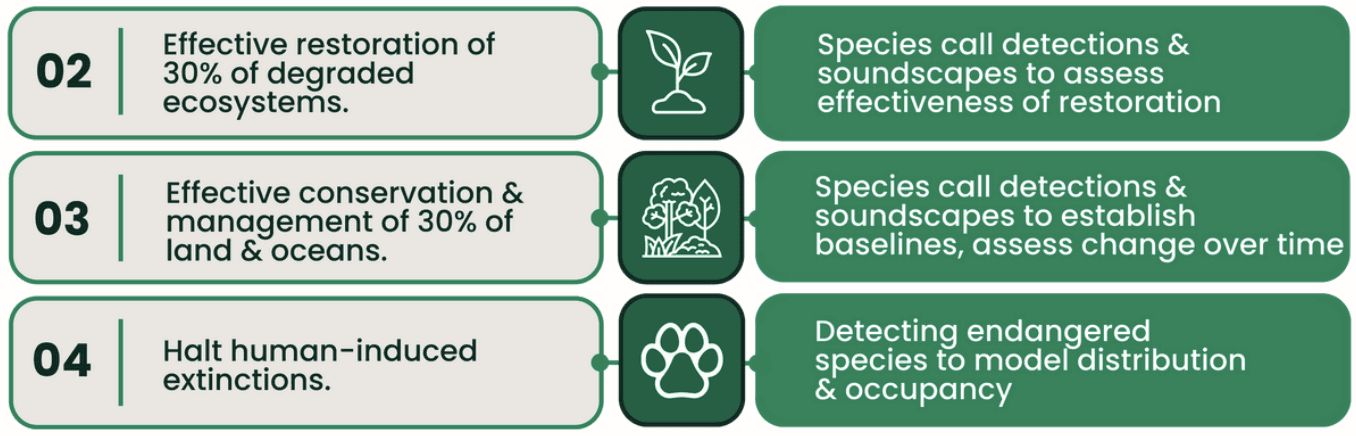 02

Effective restoration of 30% of degraded ecosystems.

Species call detections & soundscapes to assess effectiveness of restoration

03

Effective conservation & management of 30% of land & oceans.

Species call detections & soundscapes to establish baselines, assess change over time

04

Halt human-induced extinctions.

Detecting endangered species to model distribution & occupancy