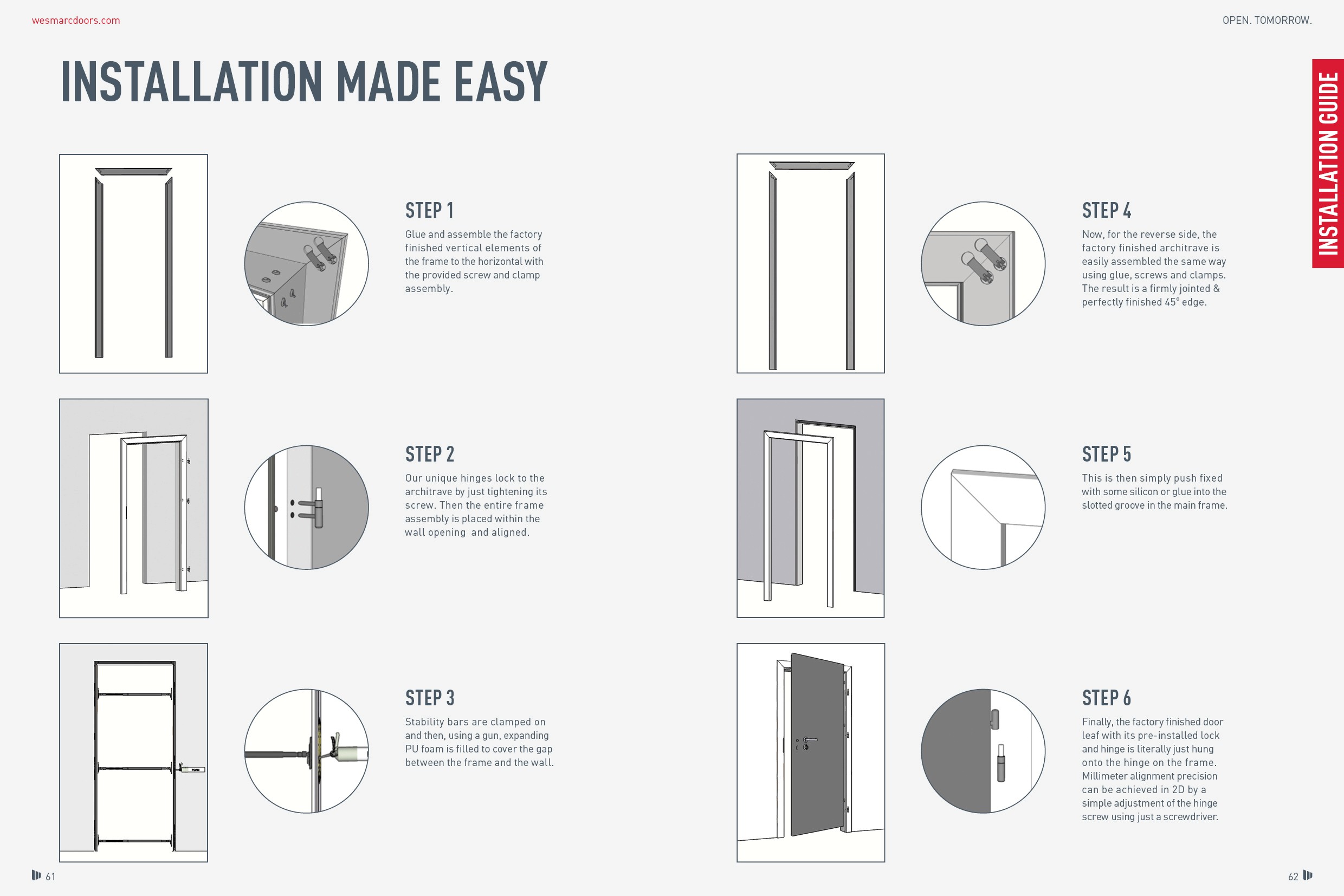 wesmarcdoors.com

OPEN. TOMORROW.

INSTALLATION GUIDE

INSTALLATION MADE EASY

STEP 1

Glue and assemble the factory finished vertical elements of the frame to the horizontal with the provided screw and clamp assembly.

STEP 2

Our unique hinges lock to the architrave by just tightening its screw. Then the entire frame assembly is placed within the wall opening and aligned.

STEP 3

Stability bars are clamped on and then, using a gun, expanding PU foam is filled to cover the gap between the frame and the wall.

FOAM

STEP 4

Now, for the reverse side, the factory finished architrave is easily assembled the same way using glue, screws and clamps. The result is a firmly jointed & perfectly finished 45° edge.

STEP 5

This is then simply push fixed with some silicon or glue into the slotted groove in the main frame.

STEP 6

Finally, the factory finished door leaf with its pre-installed lock and hinge is literally just hung onto the hinge on the frame. Millimeter alignment precision can be achieved in 2D by a simple adjustment of the hinge screw using just a screwdriver.

61

62