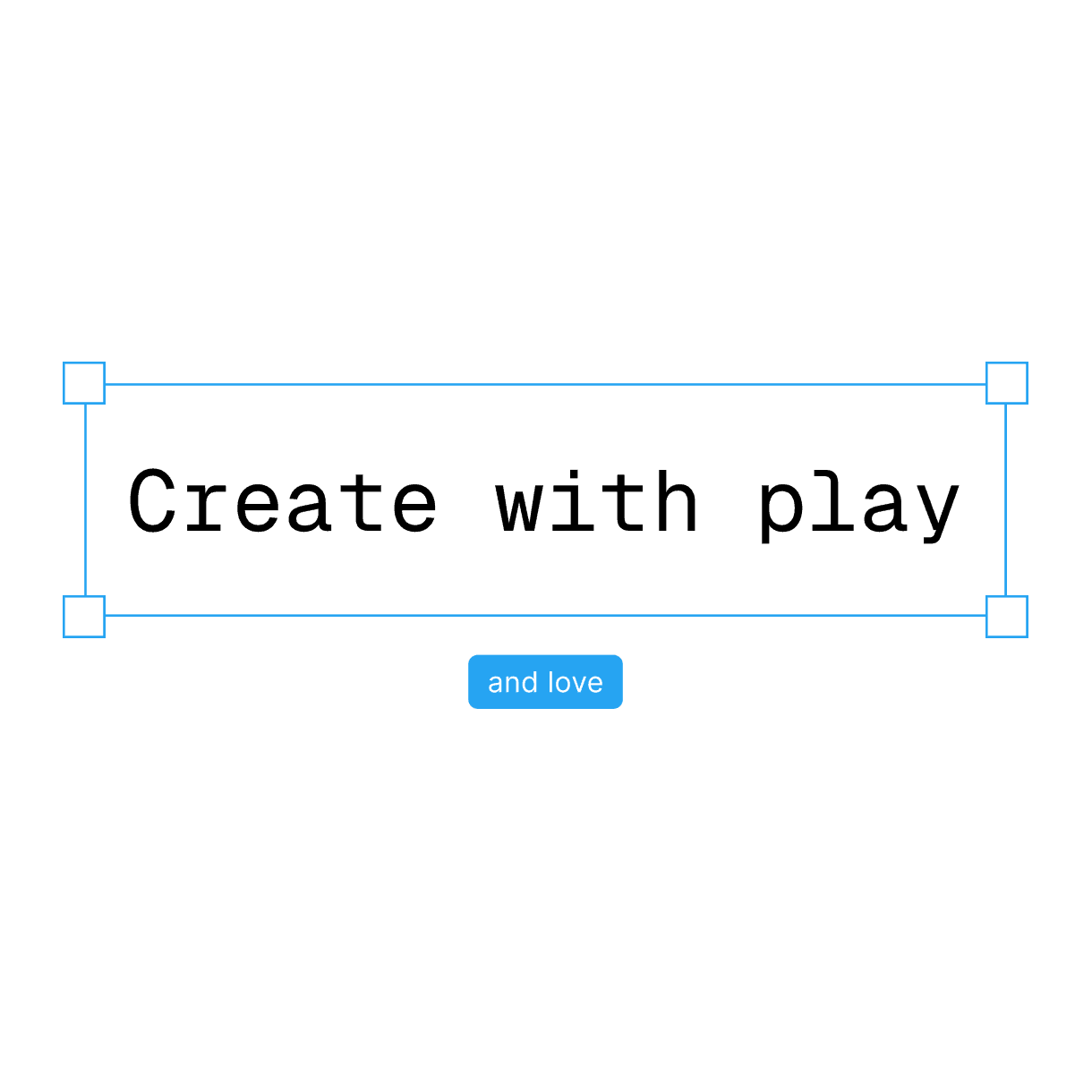 Create with play

and love