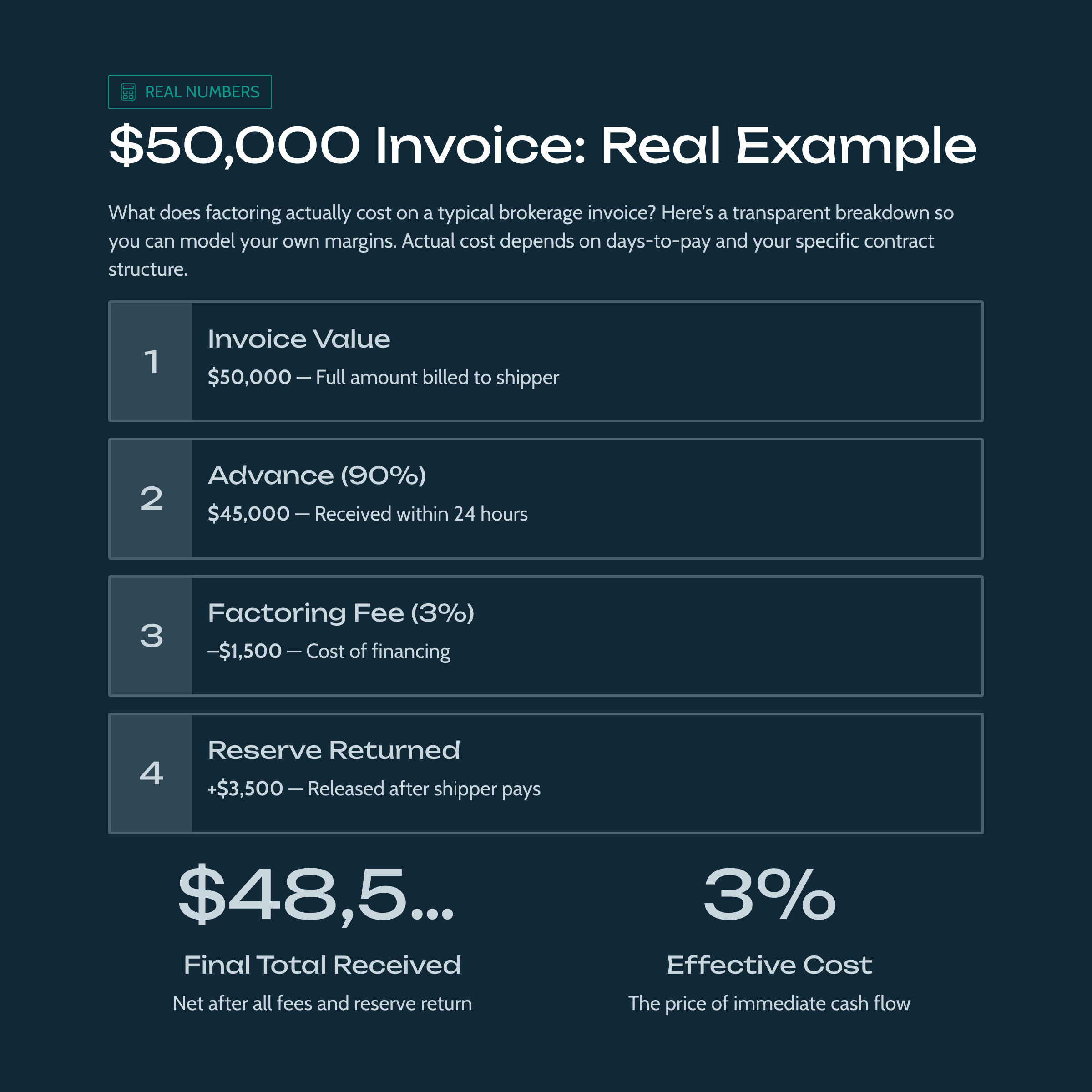 REAL NUMBERS

$50,000 Invoice: Real Example

What does factoring actually cost on a typical brokerage invoice? Here's a transparent breakdown so you can model your own margins. Actual cost depends on days-to-pay and your specific contract structure.

1

Invoice Value

$50,000 — Full amount billed to shipper

2

Advance (90%)

$45,000 — Received within 24 hours

3

Factoring Fee (3%)

–$1,500 — Cost of financing

4

Reserve Returned

+$3,500 — Released after shipper pays

$48,5...

Final Total Received

Net after all fees and reserve return

3%

Effective Cost

The price of immediate cash flow