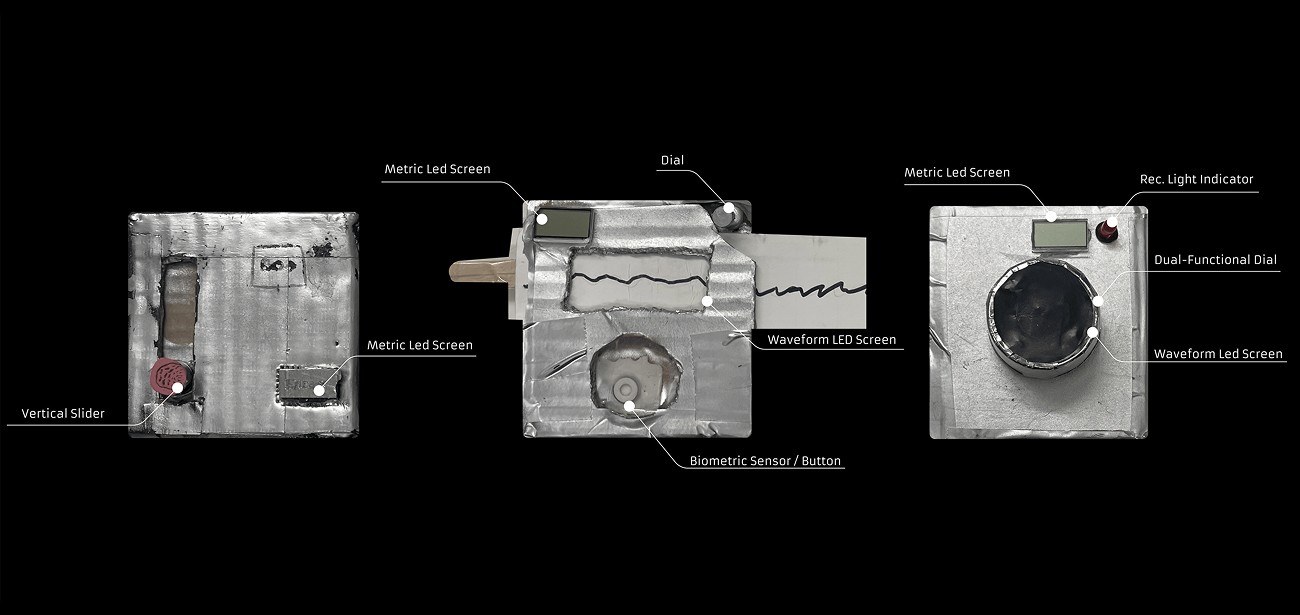 Metric Led Screen

Vertical Slider

Metric Led Screen

Dial

Waveform LED Screen

Biometric Sensor / Button

Metric Led Screen

Rec. Light Indicator

Dual-Functional Dial

Waveform Led Screen