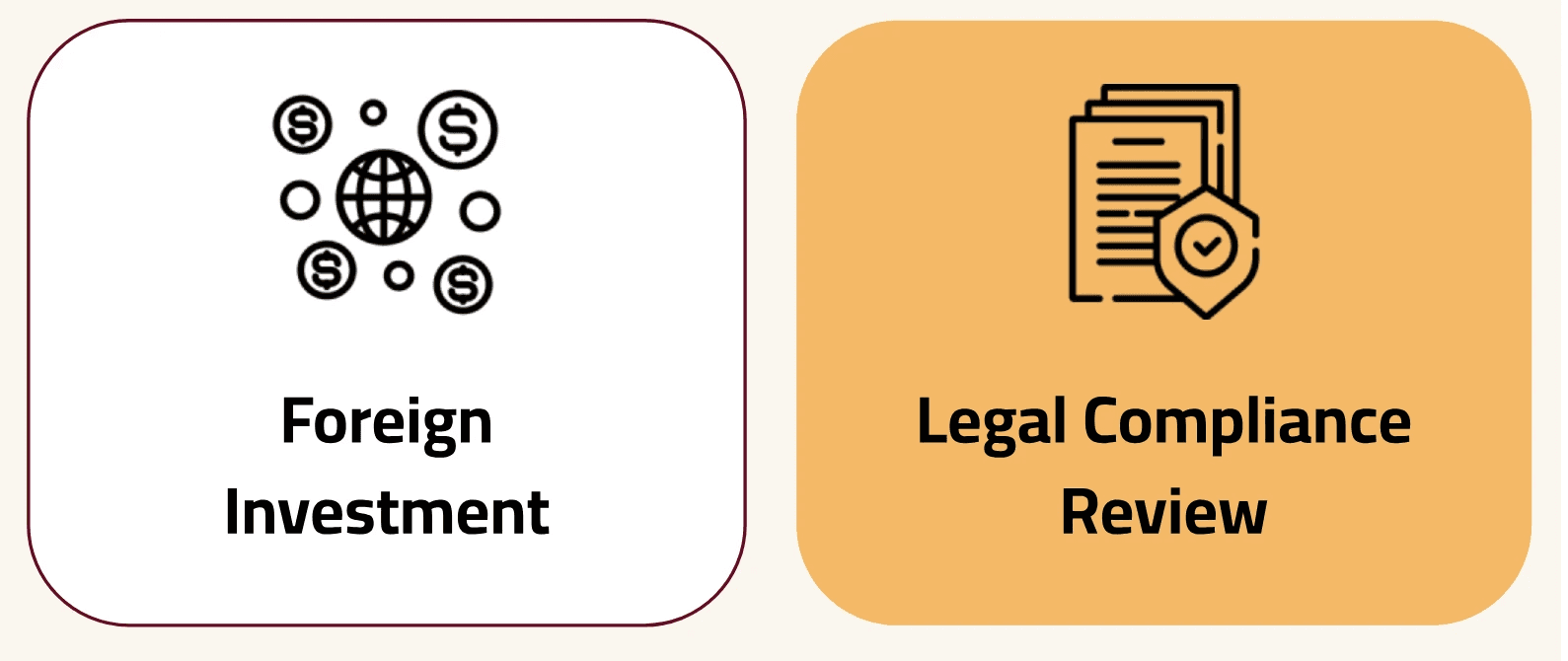 Foreign Investment

Legal Compliance Review