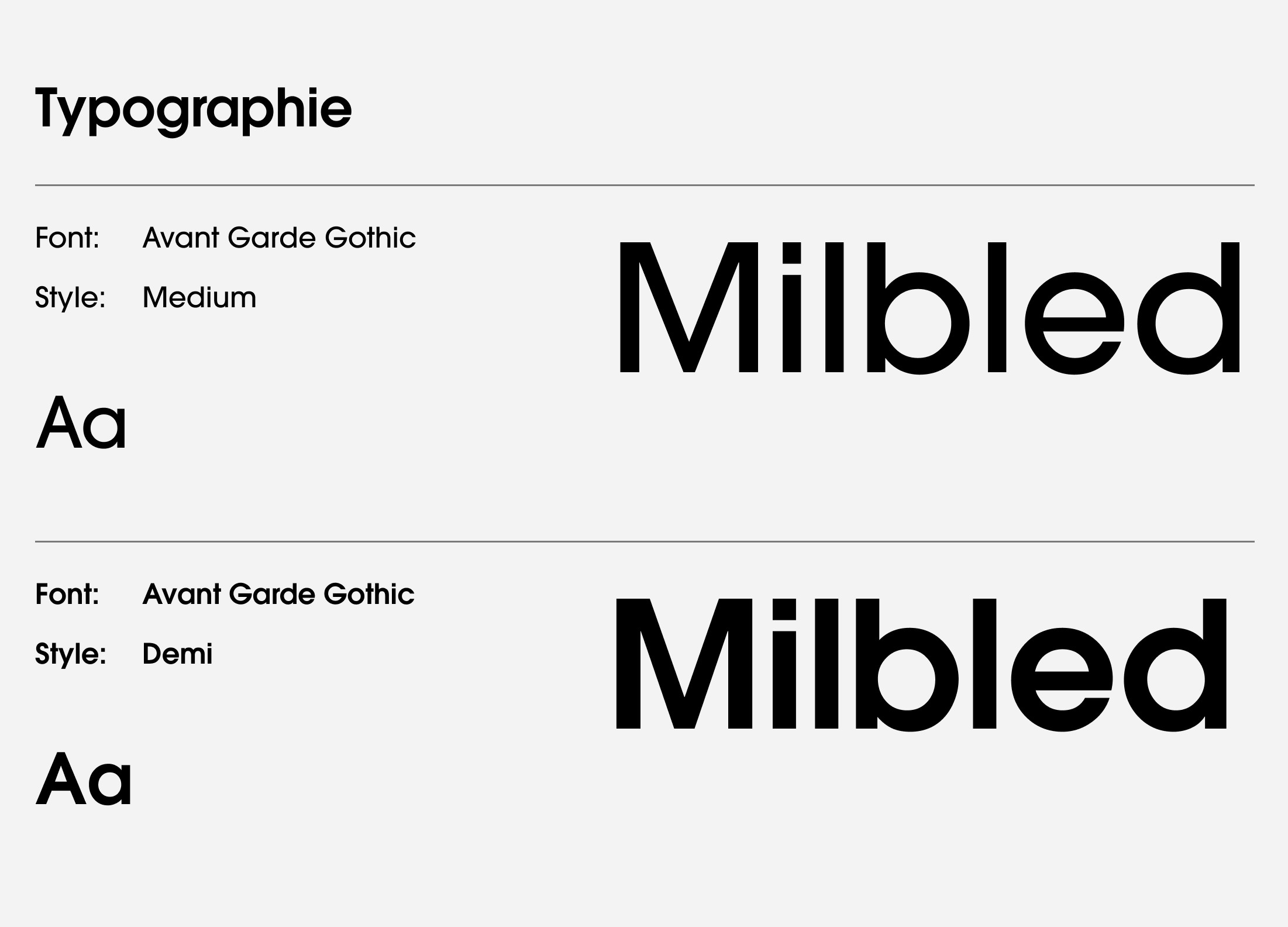 Typographie

Font: Avant Garde Gothic
Style: Medium

Aa

Milbled

Font: Avant Garde Gothic
Style: Demi

Aa

Milbled