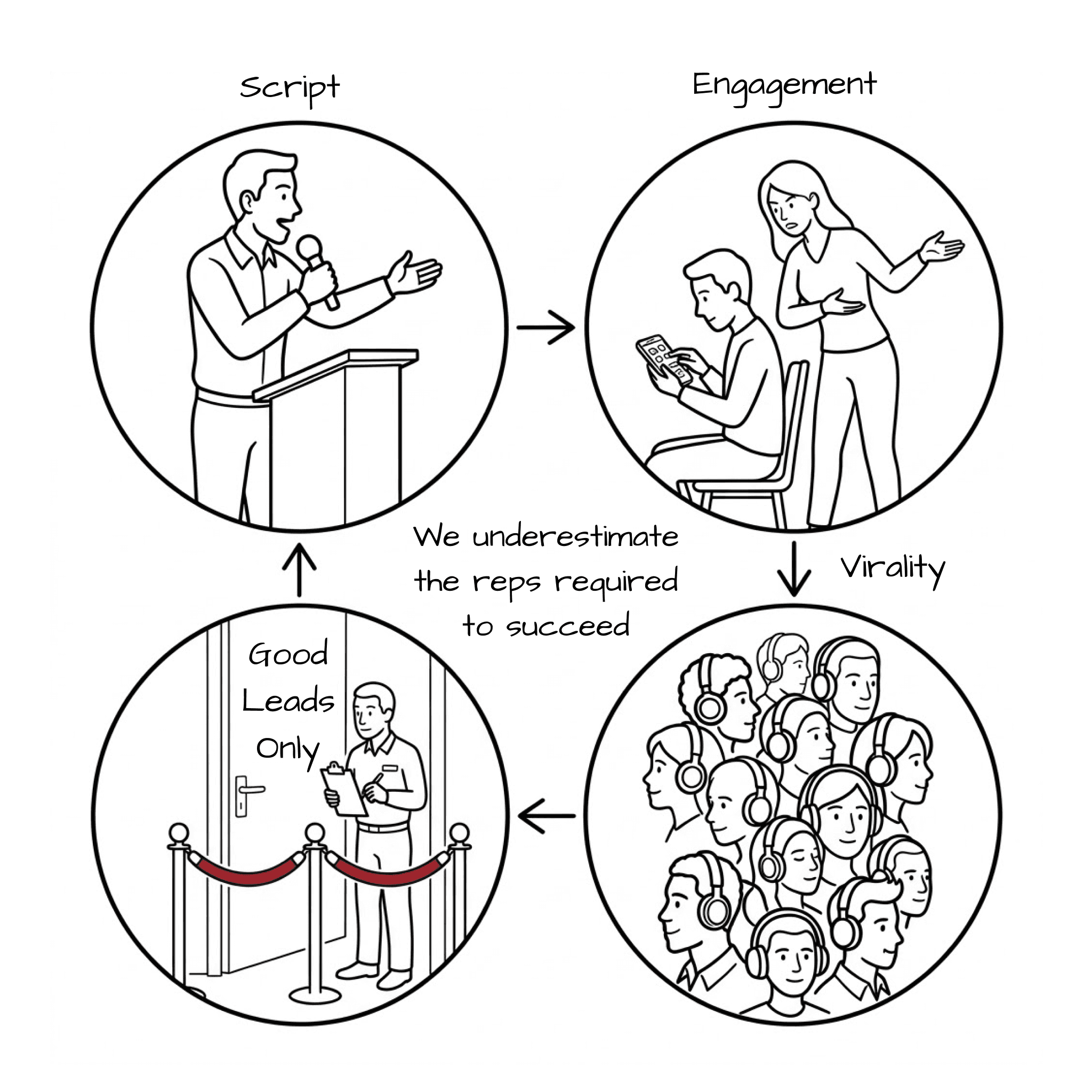 Script

Engagement

We underestimate the reps required to succeed

Virality

Good Leads Only