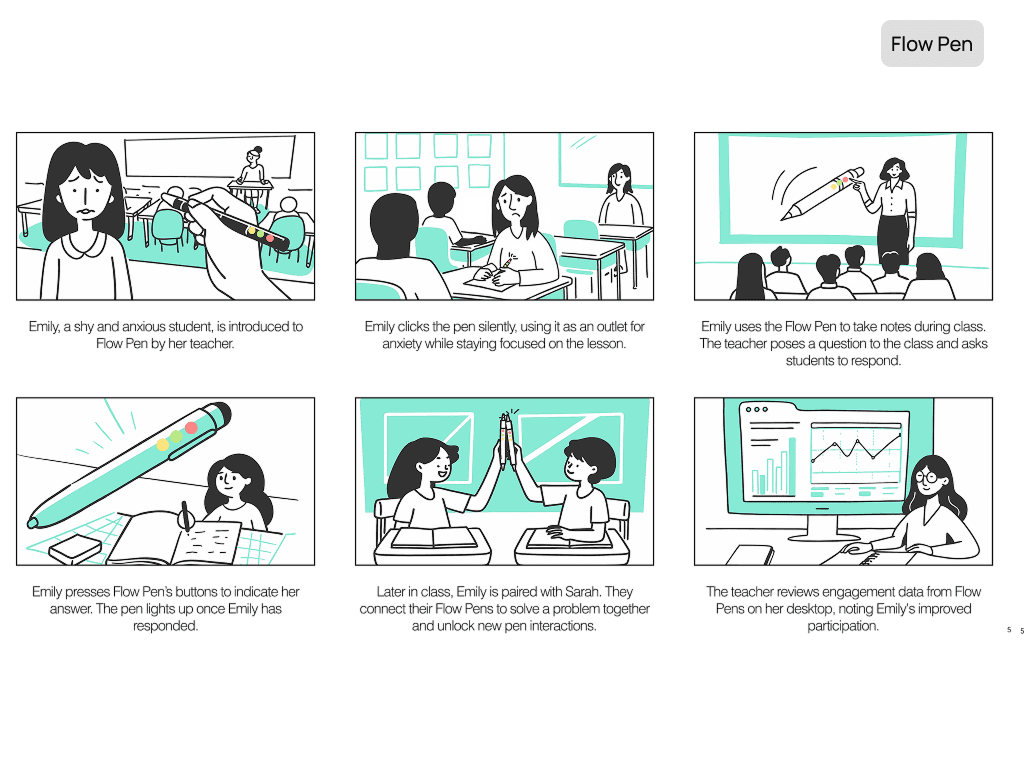 Flow Pen

Emily, a shy and anxious student, is introduced to Flow Pen by her teacher.

Emily clicks the pen silently, using it as an outlet for anxiety while staying focused on the lesson.

Emily uses the Flow Pen to take notes during class. The teacher poses a question to the class and asks students to respond.

Emily presses Flow Pen's buttons to indicate her answer. The pen lights up once Emily has responded.

Later in class, Emily is paired with Sarah. They connect their Flow Pens to solve a problem together and unlock new pen interactions.

The teacher reviews engagement data from Flow Pens on her desktop, noting Emily's improved participation.

5 5