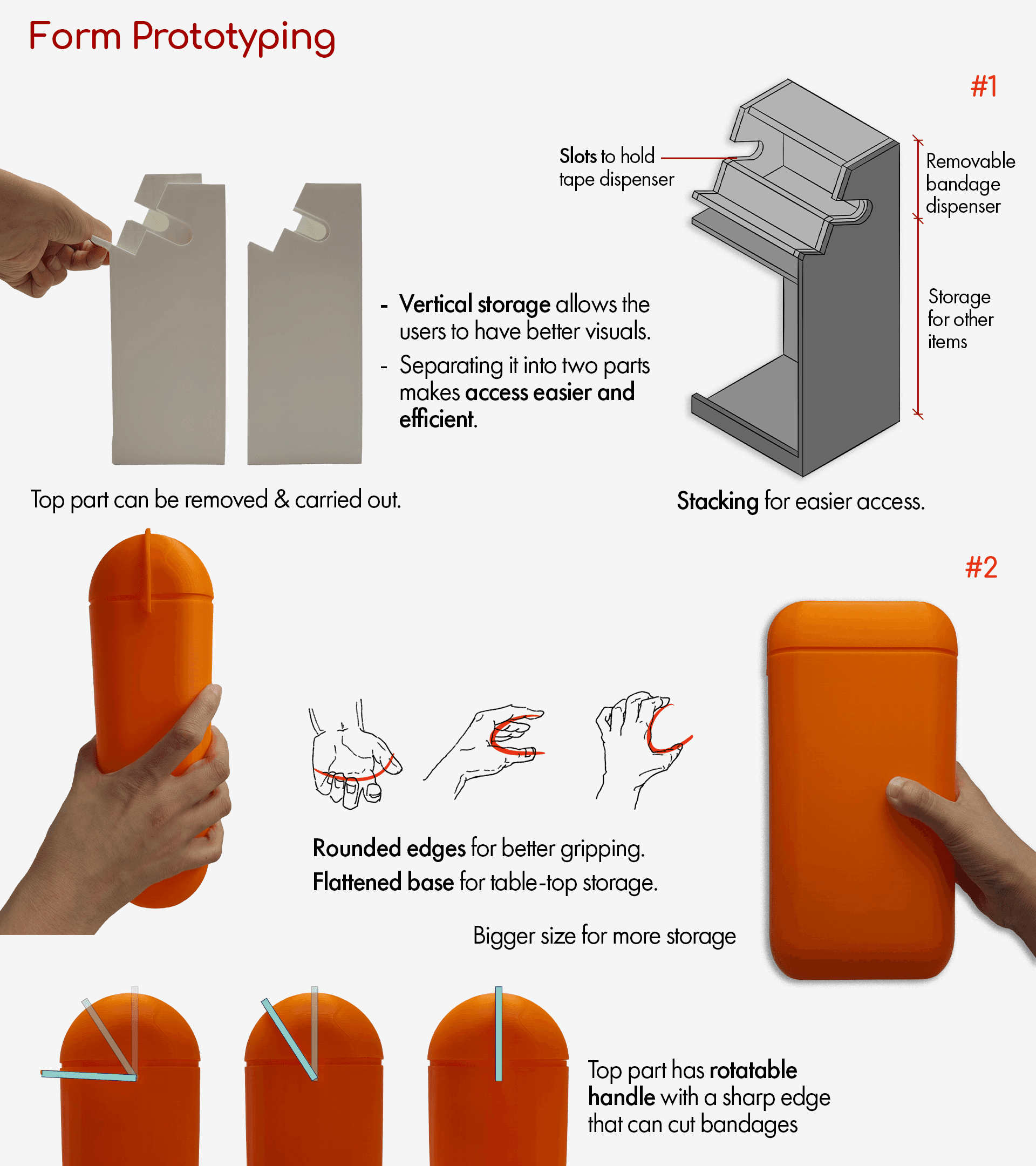 Form Prototyping

#1

Slots to hold tape dispenser

Removable bandage dispenser

Storage for other items

- Vertical storage allows the users to have better visuals.
- Separating it into two parts makes access easier and efficient.

Top part can be removed & carried out.

Stacking for easier access.

#2

Rounded edges for better gripping.
Flattened base for table-top storage.

Bigger size for more storage

Top part has rotatable handle with a sharp edge that can cut bandages