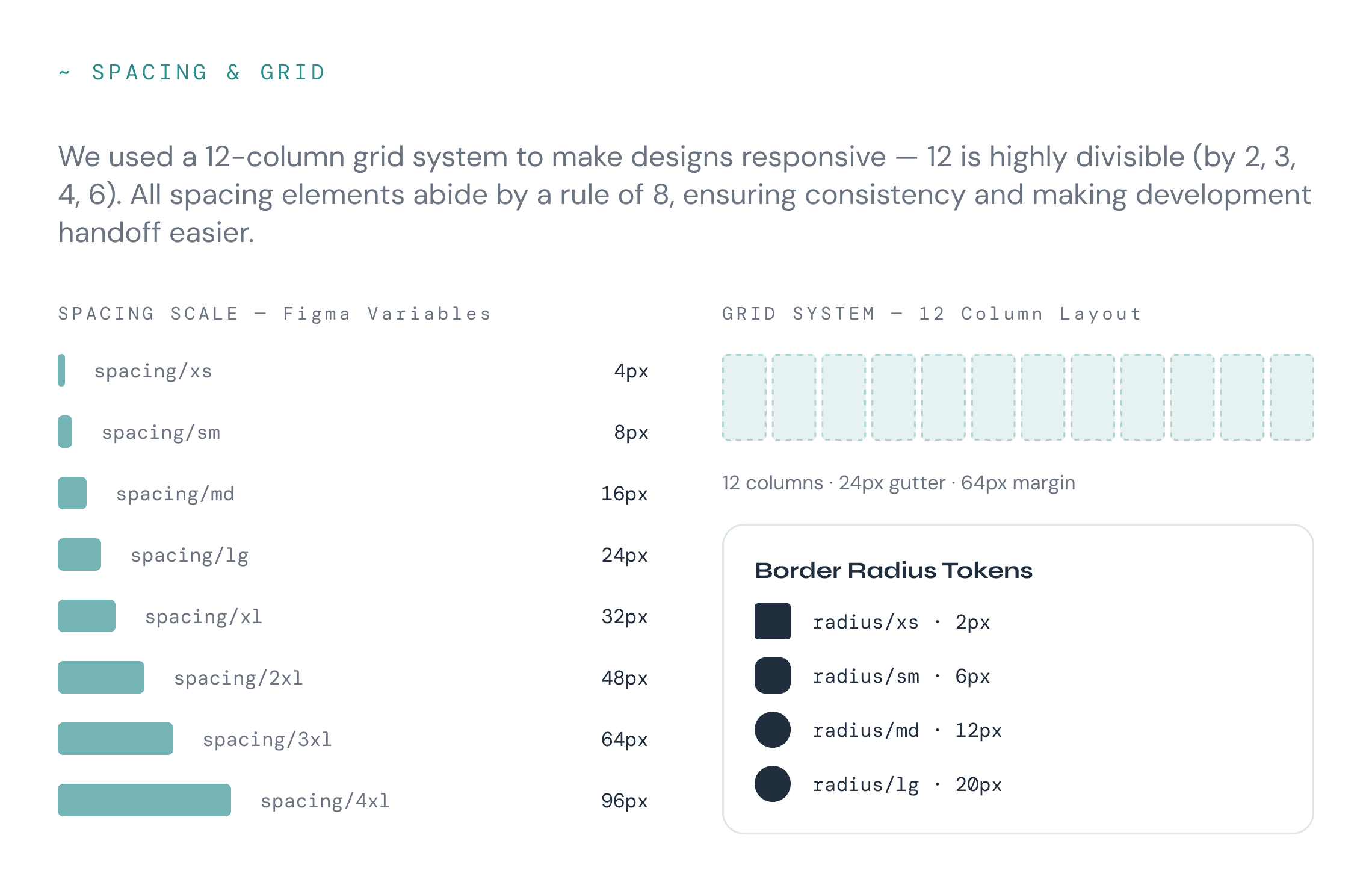 ~ SPACING & GRID

We used a 12-column grid system to make designs responsive — 12 is highly divisible (by 2, 3, 4, 6). All spacing elements abide by a rule of 8, ensuring consistency and making development handoff easier.

SPACING SCALE — Figma Variables

spacing/xs 4px
spacing/sm 8px
spacing/md 16px
spacing/lg 24px
spacing/xl 32px
spacing/2xl 48px
spacing/3xl 64px
spacing/4xl 96px

GRID SYSTEM — 12 Column Layout

12 columns · 24px gutter · 64px margin

Border Radius Tokens

radius/xs · 2px
radius/sm · 6px
radius/md · 12px
radius/lg · 20px