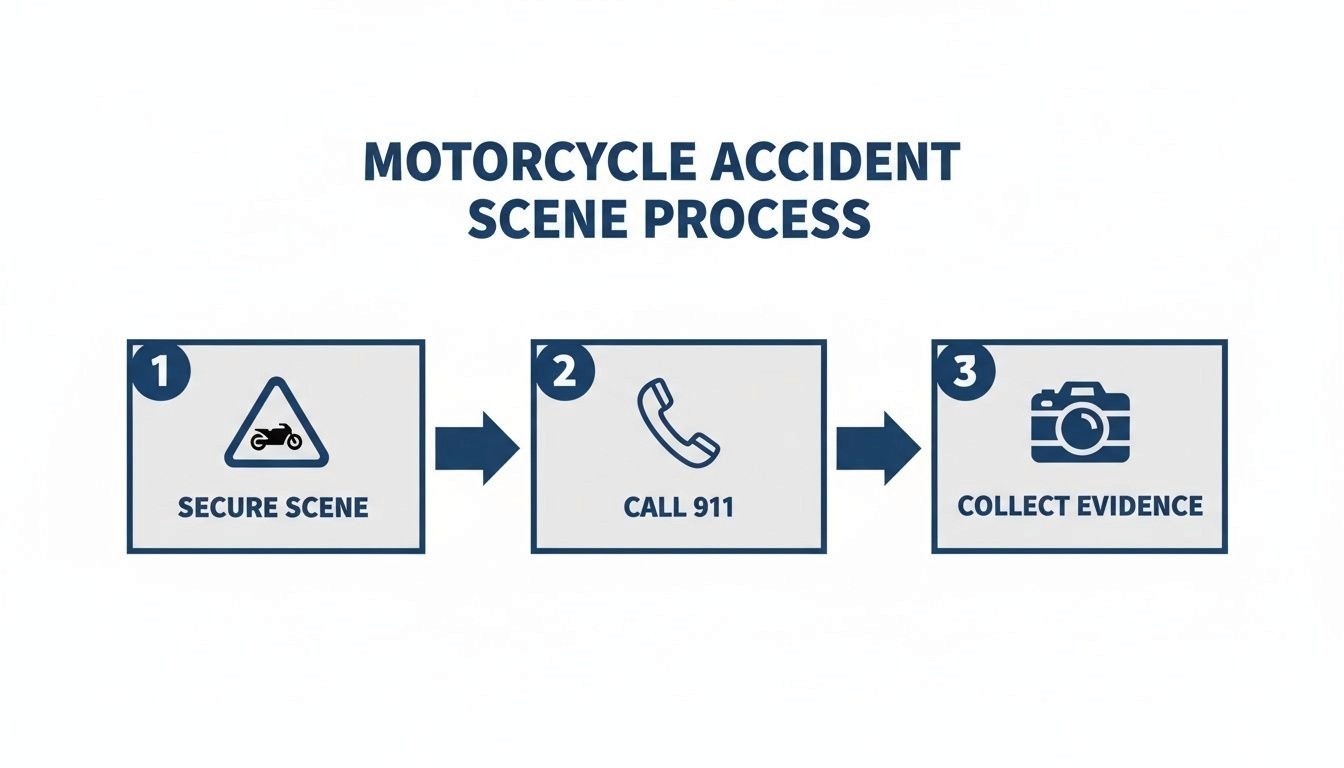 MOTORCYCLE ACCIDENT SCENE PROCESS

1

SECURE SCENE

2

CALL 911

3

COLLECT EVIDENCE