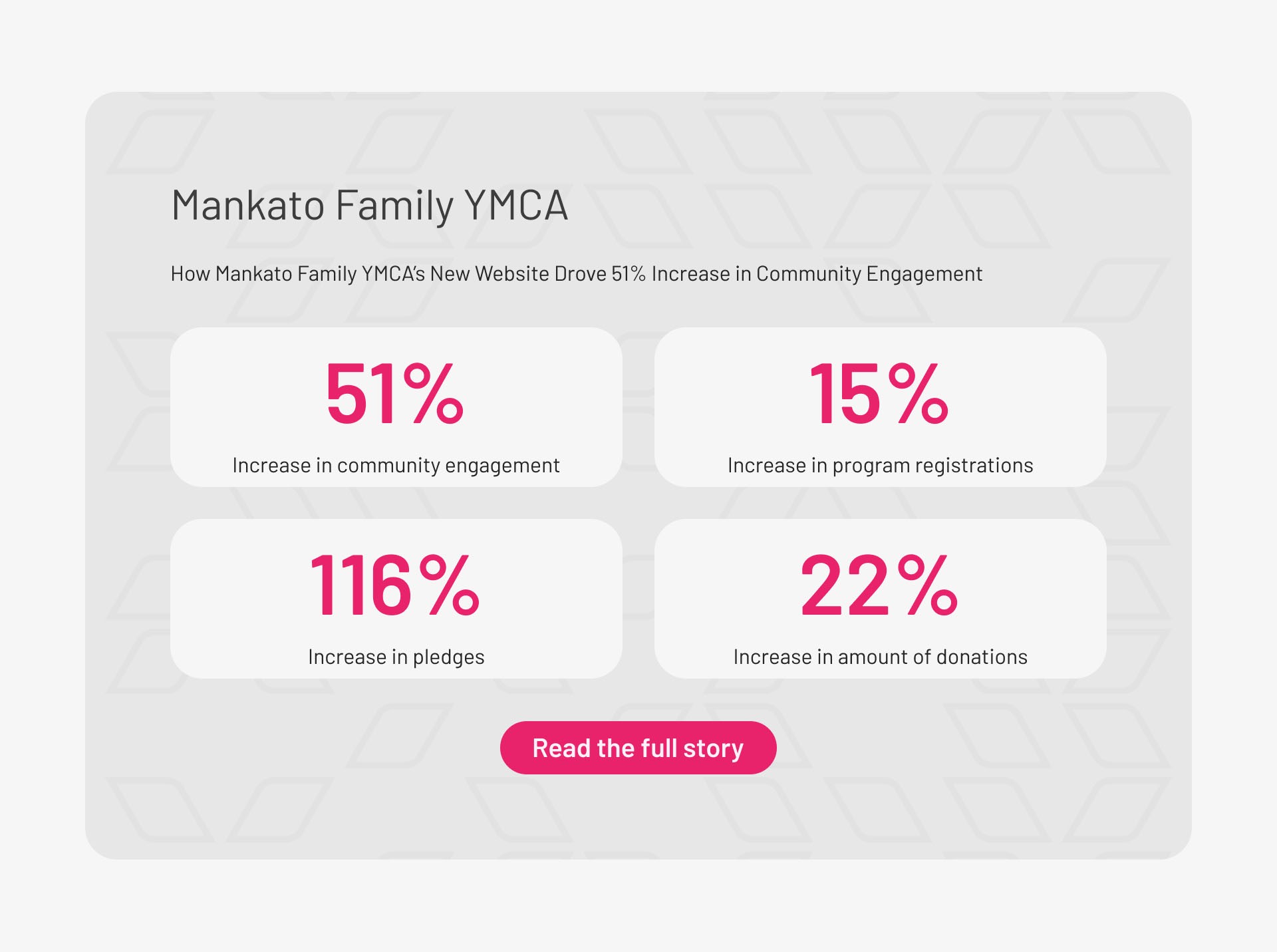 Mankato Family YMCA

How Mankato Family YMCA's New Website Drove 51% Increase in Community Engagement

51%

Increase in community engagement

15%

Increase in program registrations

116%

Increase in pledges

22%

Increase in amount of donations

Read the full story