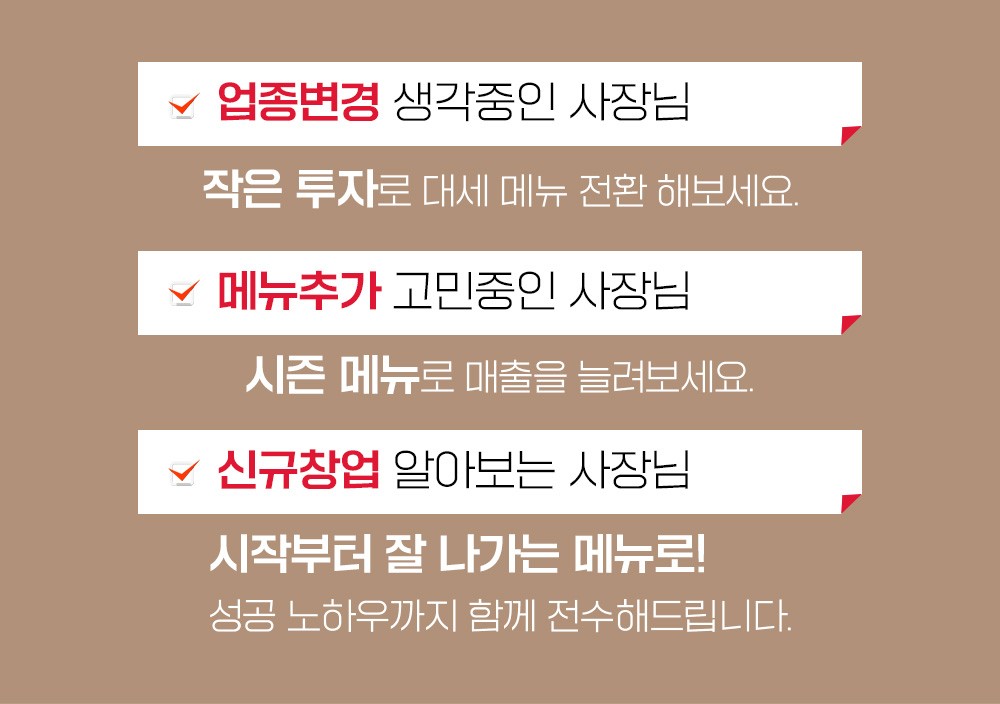 ☑ 업종변경 생각중인 사장님

작은 투자로 대세 메뉴 전환 해보세요.

☑ 메뉴추가 고민중인 사장님

시즌 메뉴로 매출을 늘려보세요.

☑ 신규창업 알아보는 사장님

시작부터 잘 나가는 메뉴로!

성공 노하우까지 함께 전수해드립니다.