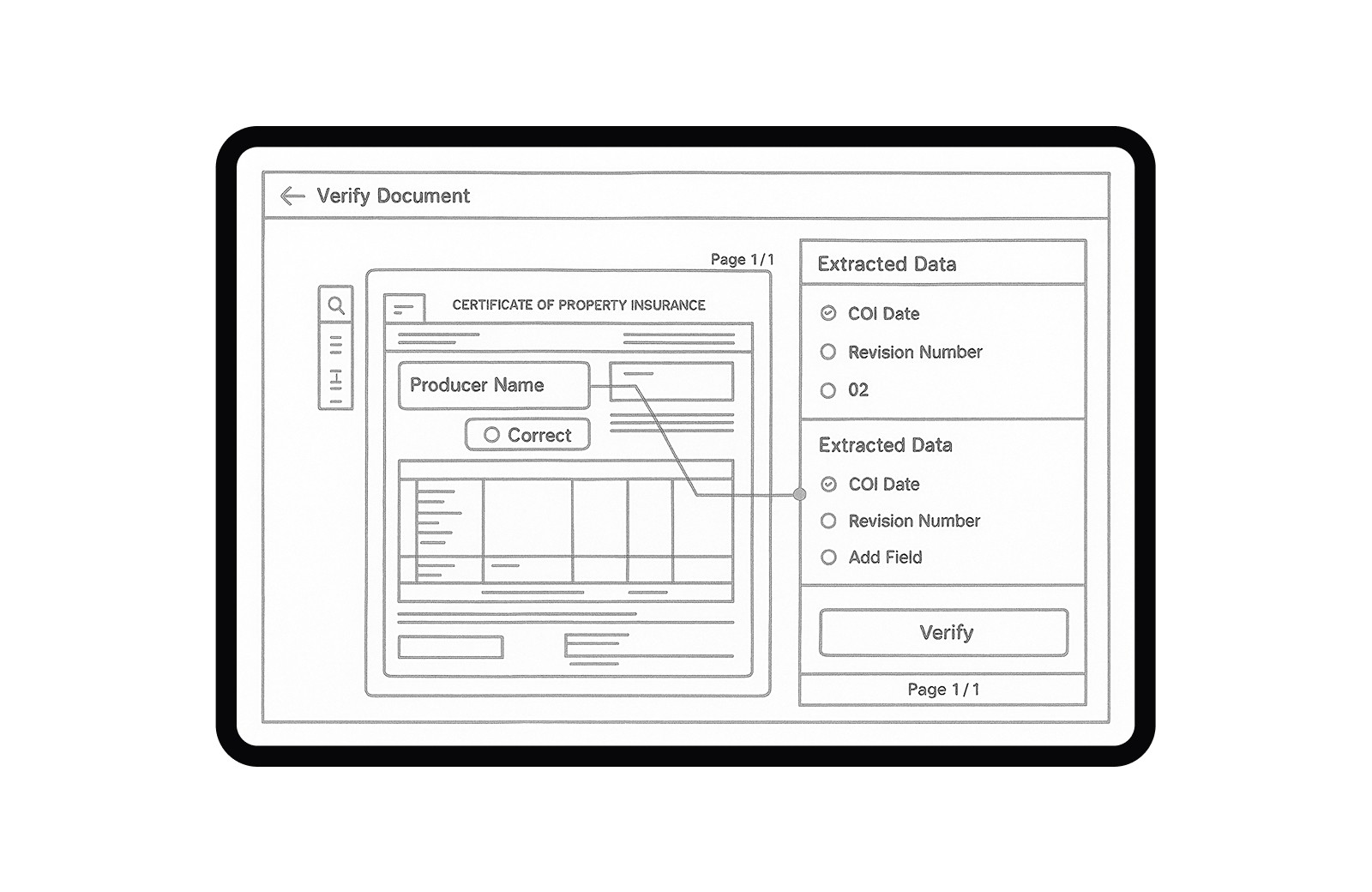 Verify Document

Page 1/1

CERTIFICATE OF PROPERTY INSURANCE

Producer Name

Correct

Extracted Data

COI Date

Revision Number

02

Extracted Data

COI Date

Revision Number

Add Field

Verify

Page 1/1