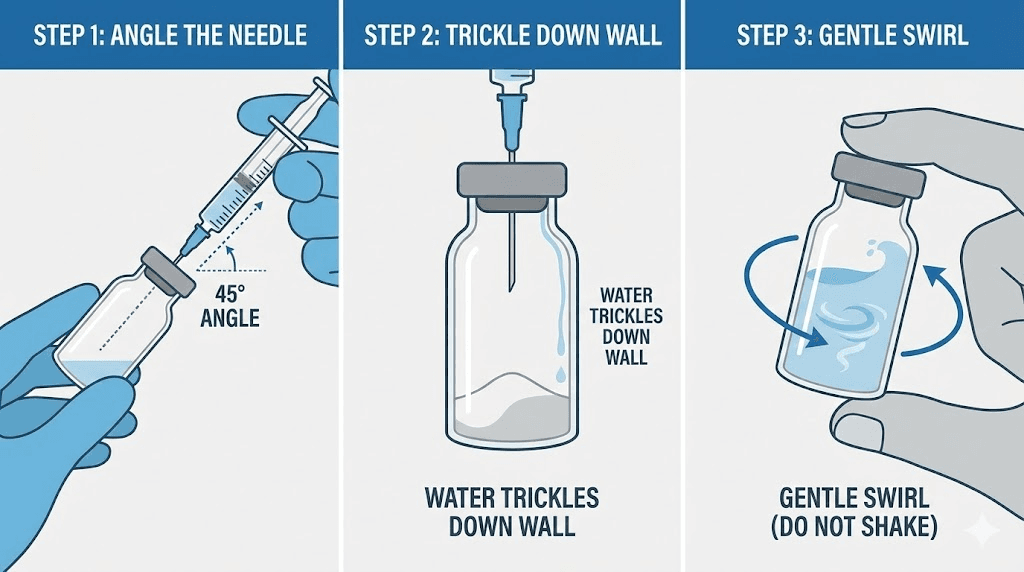 STEP 1: ANGLE THE NEEDLE

45°
ANGLE

STEP 2: TRICKLE DOWN WALL

WATER TRICKLES DOWN WALL

WATER TRICKLES DOWN WALL

STEP 3: GENTLE SWIRL

GENTLE SWIRL
(DO NOT SHAKE)