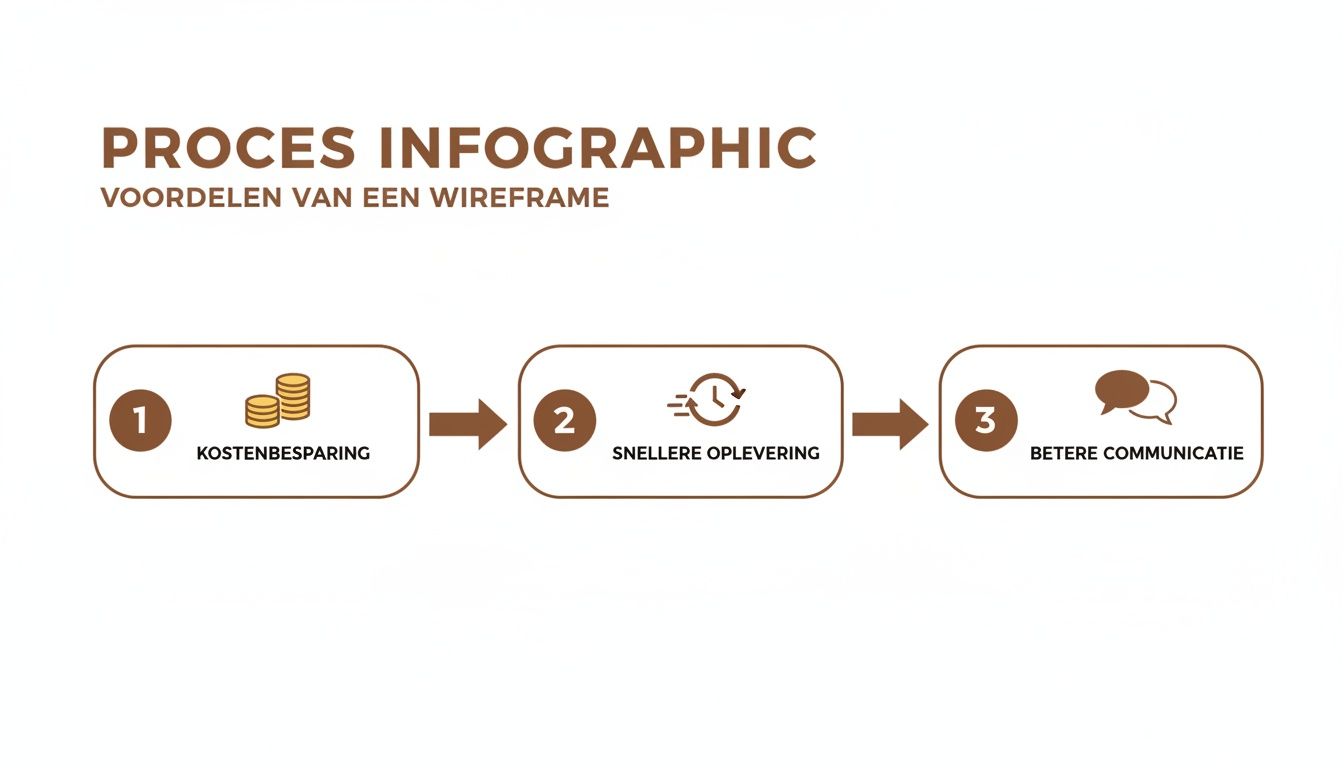 PROCES INFOGRAPHIC
VOORDELEN VAN EEN WIREFRAME

1
KOSTENBESPARING

2
SNELLERE OPLEVERING

3
BETERE COMMUNICATIE