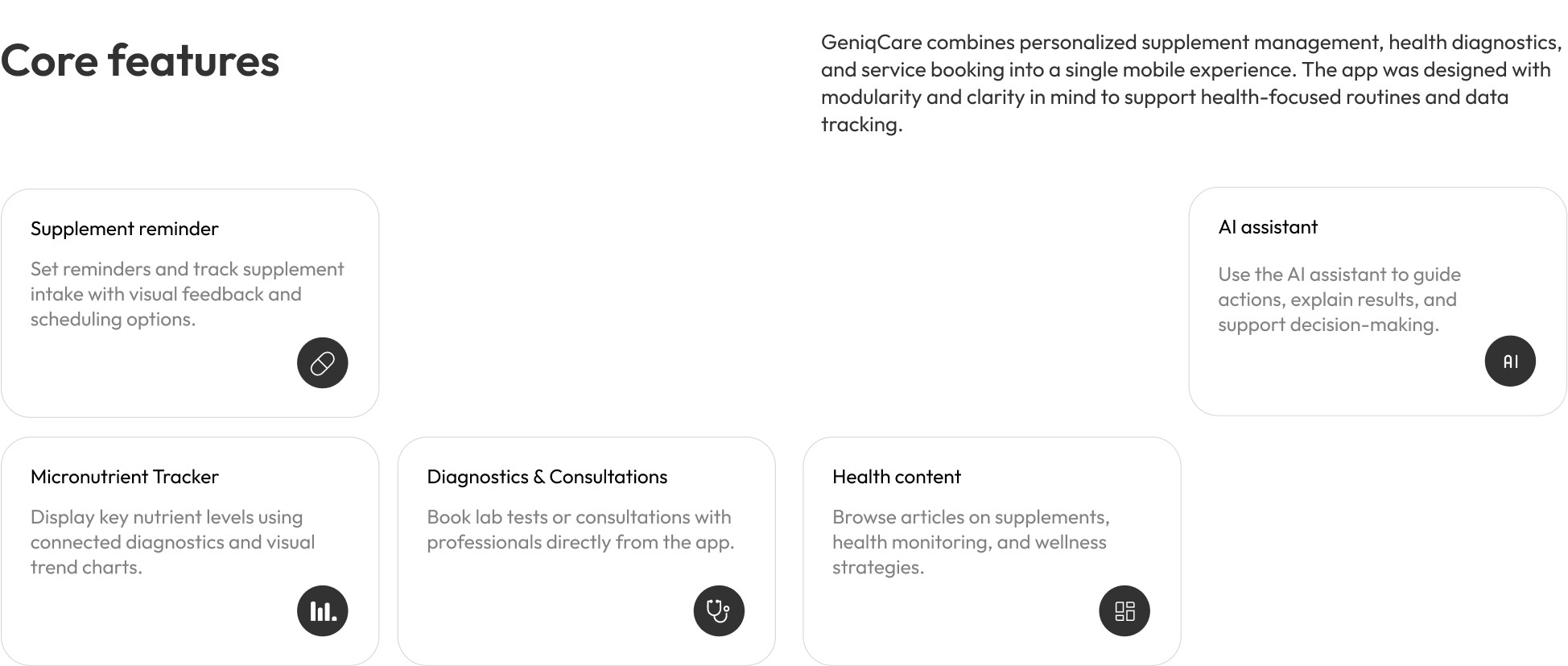 Core features

GeniqCare combines personalized supplement management, health diagnostics, and service booking into a single mobile experience. The app was designed with modularity and clarity in mind to support health-focused routines and data tracking.

Supplement reminder

Set reminders and track supplement intake with visual feedback and scheduling options.

AI assistant

Use the AI assistant to guide actions, explain results, and support decision-making.

AI

Micronutrient Tracker

Display key nutrient levels using connected diagnostics and visual trend charts.

Diagnostics & Consultations

Book lab tests or consultations with professionals directly from the app.

Health content

Browse articles on supplements, health monitoring, and wellness strategies.