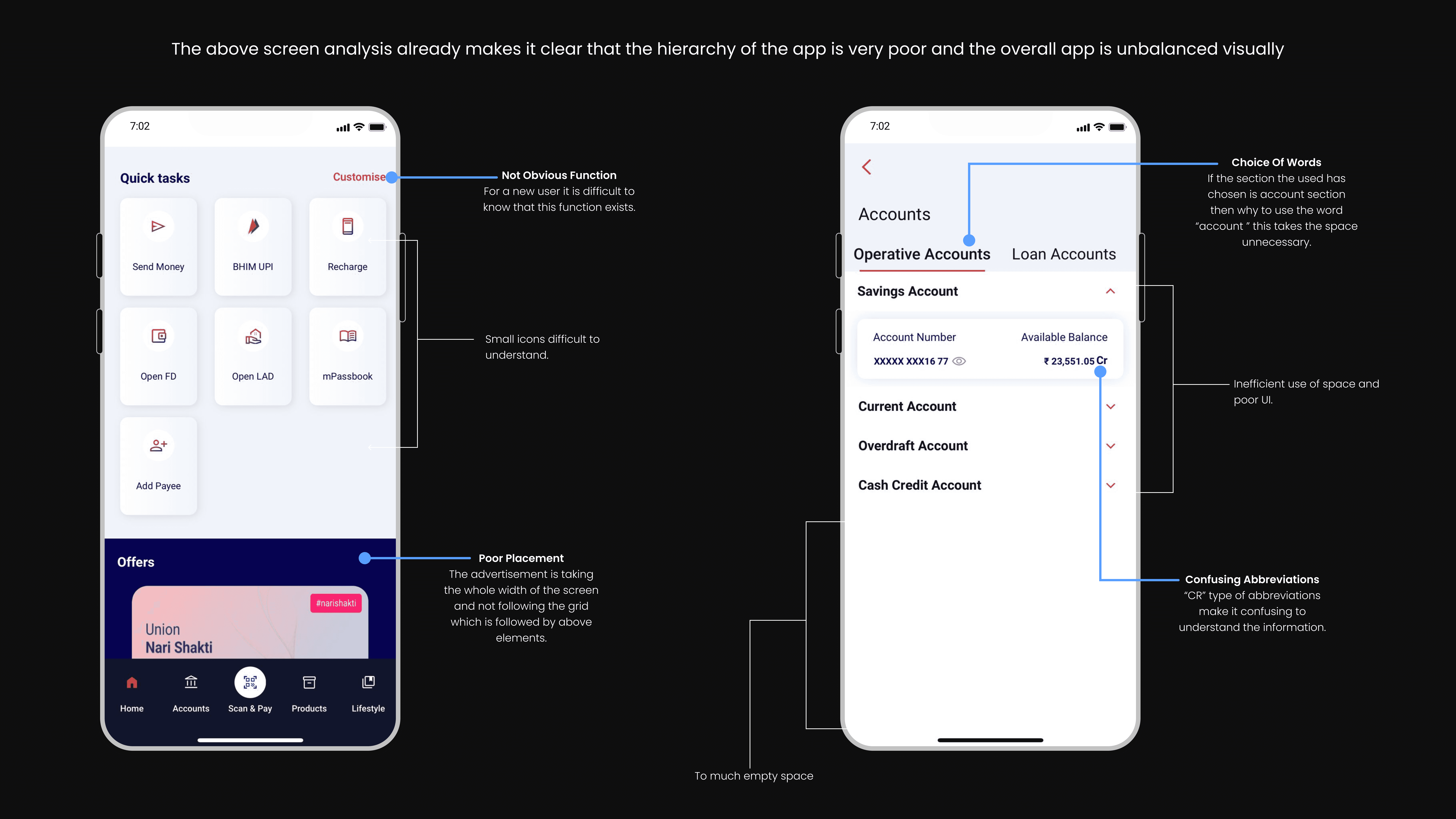 The above screen analysis already makes it clear that the hierarchy of the app is very poor and the overall app is unbalanced visually

7:02

Quick tasks

Customise

Send Money

BHIM UPI

Recharge

Open FD

Open LAD

mPassbook

Add Payee

Offers

#narishakti

Union
Nari Shakti

Home

Accounts

Scan & Pay

Products

Lifestyle

Not Obvious Function
For a new user it is difficult to know that this function exists.

Small icons difficult to understand.

Poor Placement
The advertisement is taking the whole width of the screen and not following the grid which is followed by above elements.

7:02

Accounts

Operative Accounts

Loan Accounts

Savings Account

Account Number

Available Balance

XXXXX XXX16 77

₹ 23,551.05 Cr

Current Account

Overdraft Account

Cash Credit Account

Choice Of Words
If the section the used has chosen is account section then why to use the word "account " this takes the space unnecessary.

Inefficient use of space and poor UI.

Confusing Abbreviations
"CR" type of abbreviations make it confusing to understand the information.

To much empty space