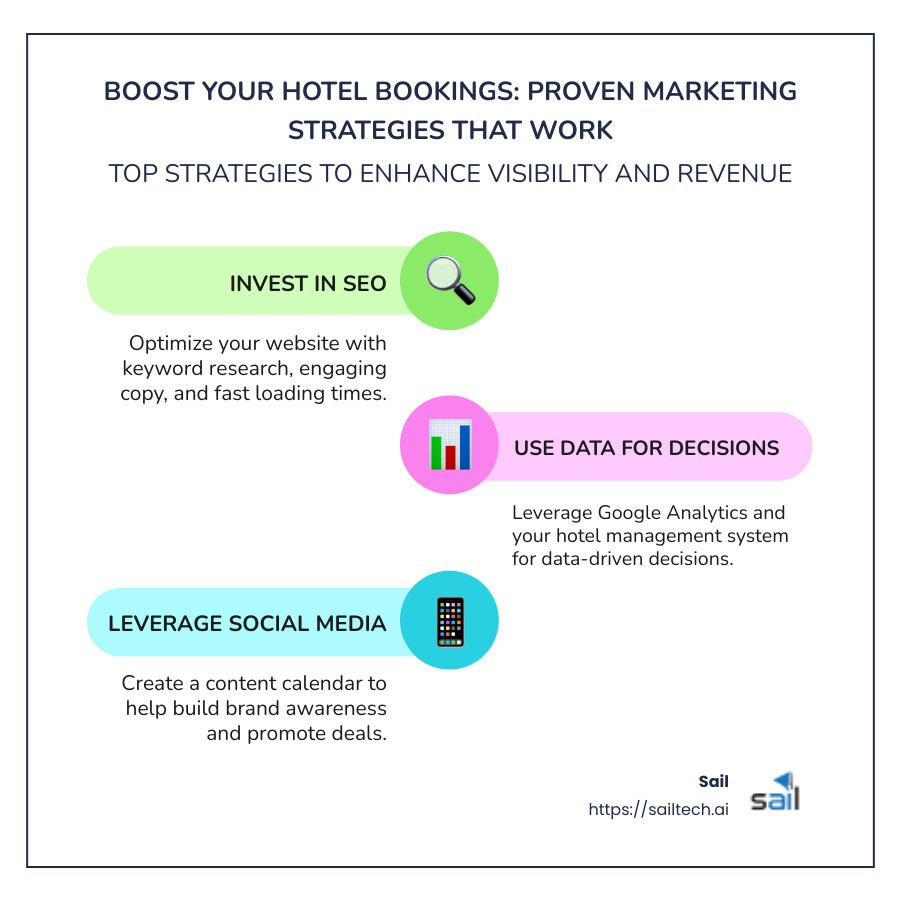 BOOST YOUR HOTEL BOOKINGS: PROVEN MARKETING STRATEGIES THAT WORK

TOP STRATEGIES TO ENHANCE VISIBILITY AND REVENUE

INVEST IN SEO

Optimize your website with keyword research, engaging copy, and fast loading times.

USE DATA FOR DECISIONS

Leverage Google Analytics and your hotel management system for data-driven decisions.

LEVERAGE SOCIAL MEDIA

Create a content calendar to help build brand awareness and promote deals.

Sail
https://sailtech.ai

sail