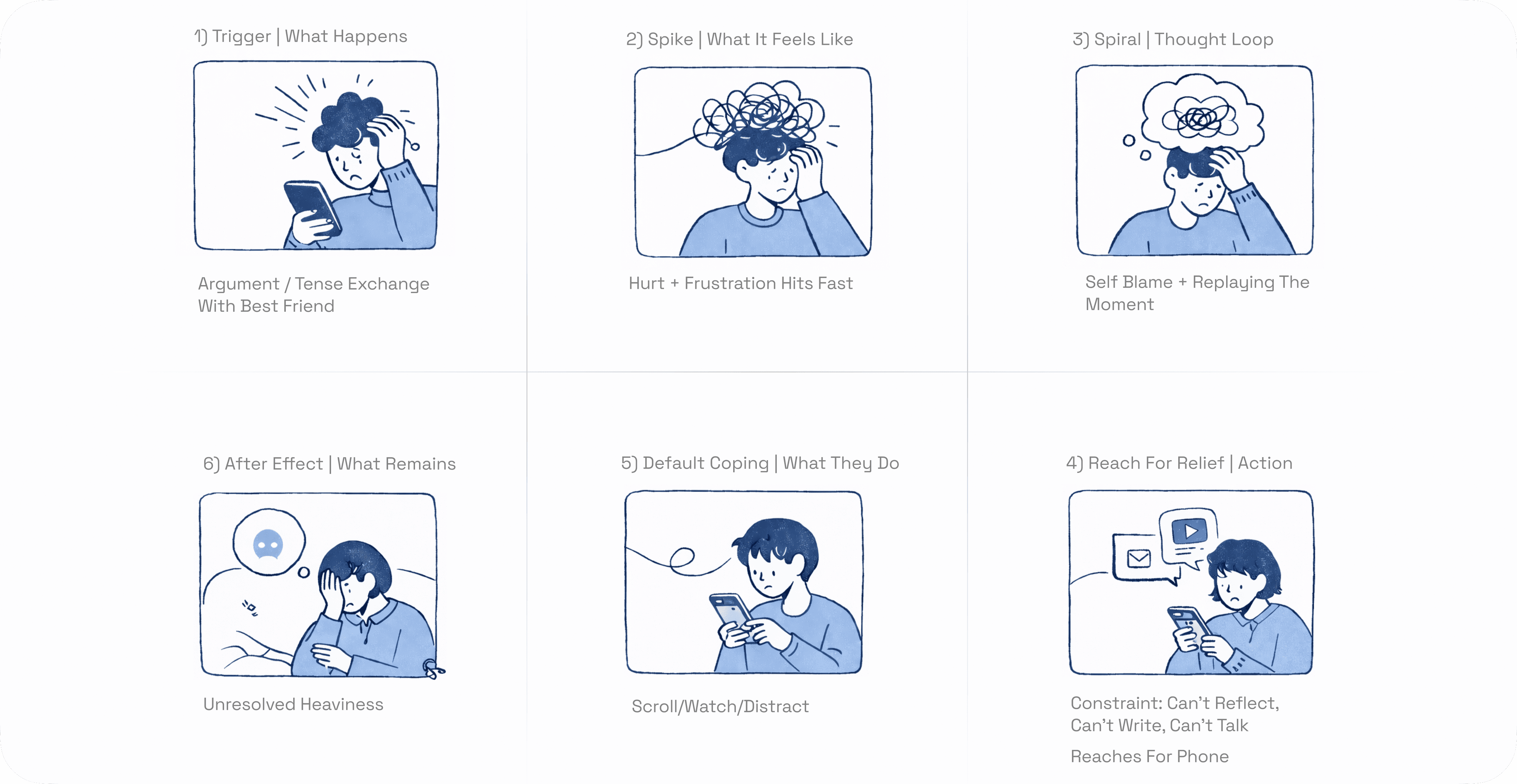 1) Trigger | What Happens

Argument / Tense Exchange With Best Friend

2) Spike | What It Feels Like

Hurt + Frustration Hits Fast

3) Spiral | Thought Loop

Self Blame + Replaying The Moment

6) After Effect | What Remains

Unresolved Heaviness

5) Default Coping | What They Do

Scroll/Watch/Distract

4) Reach For Relief | Action

Constraint: Can't Reflect, Can't Write, Can't Talk

Reaches For Phone