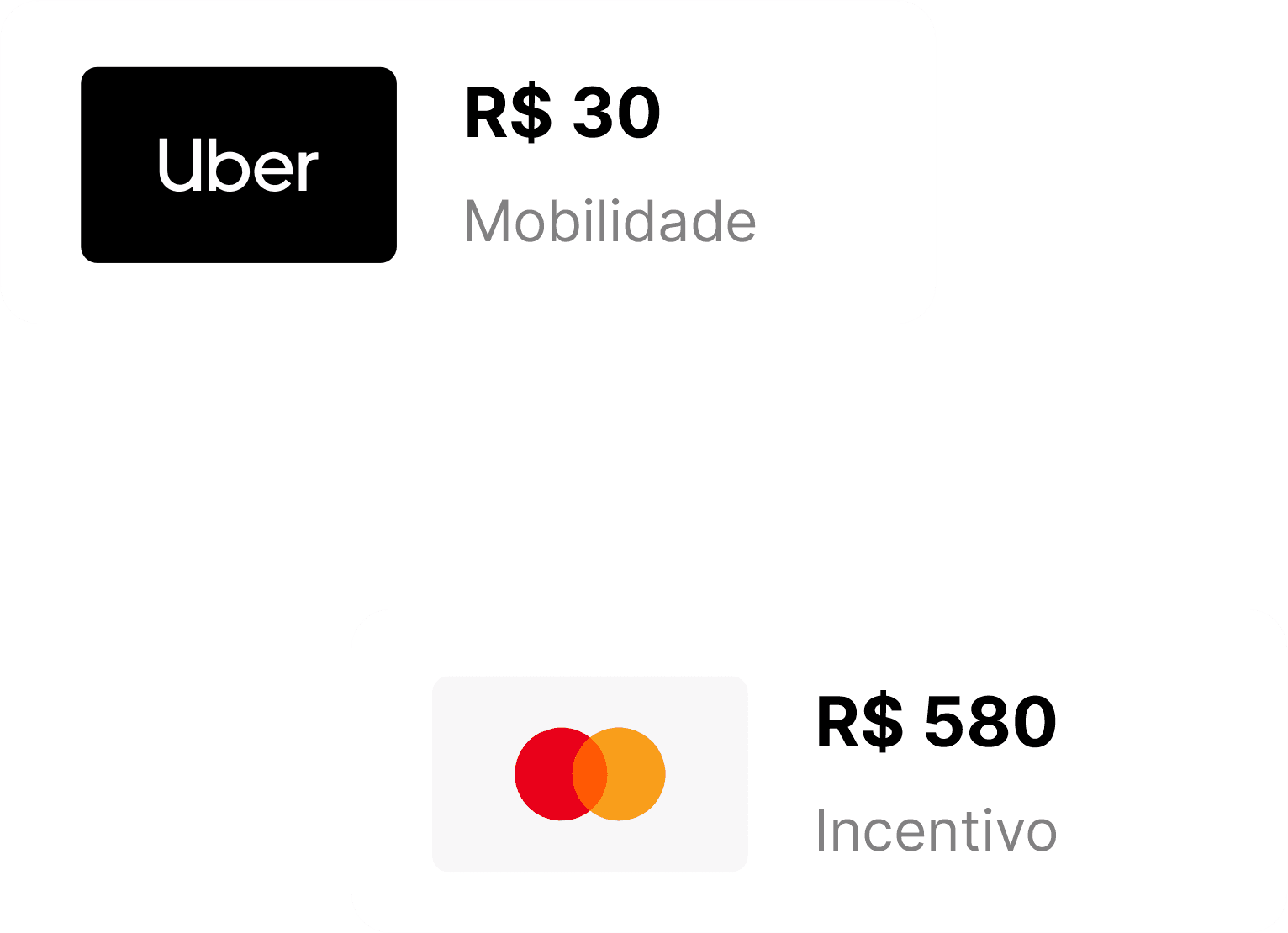 Uber

R$ 30

Mobilidade

R$ 580

Incentivo