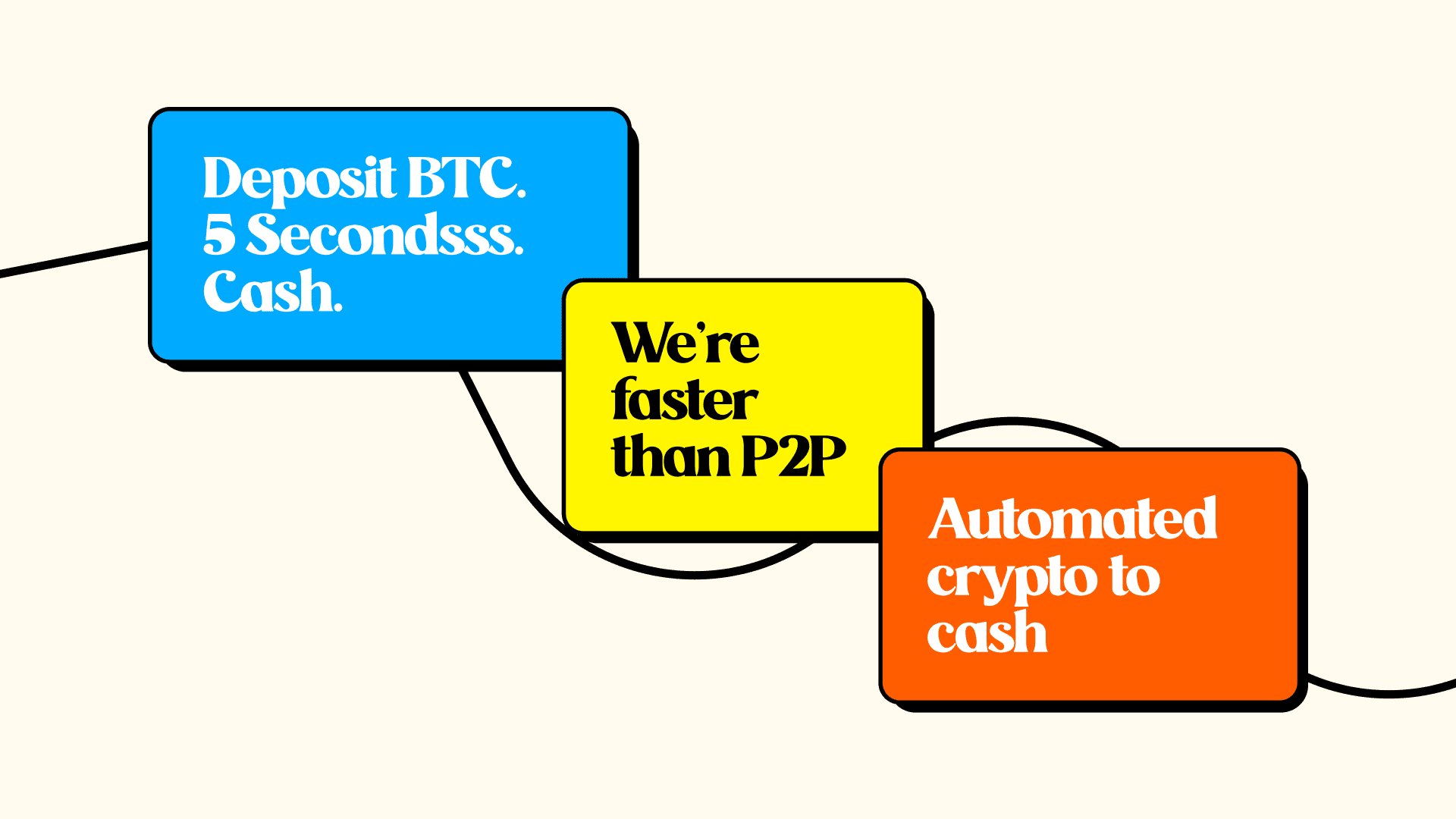 Deposit BTC.
5 Secondsss.
Cash.

We're
faster
than P2P

Automated
crypto to
cash