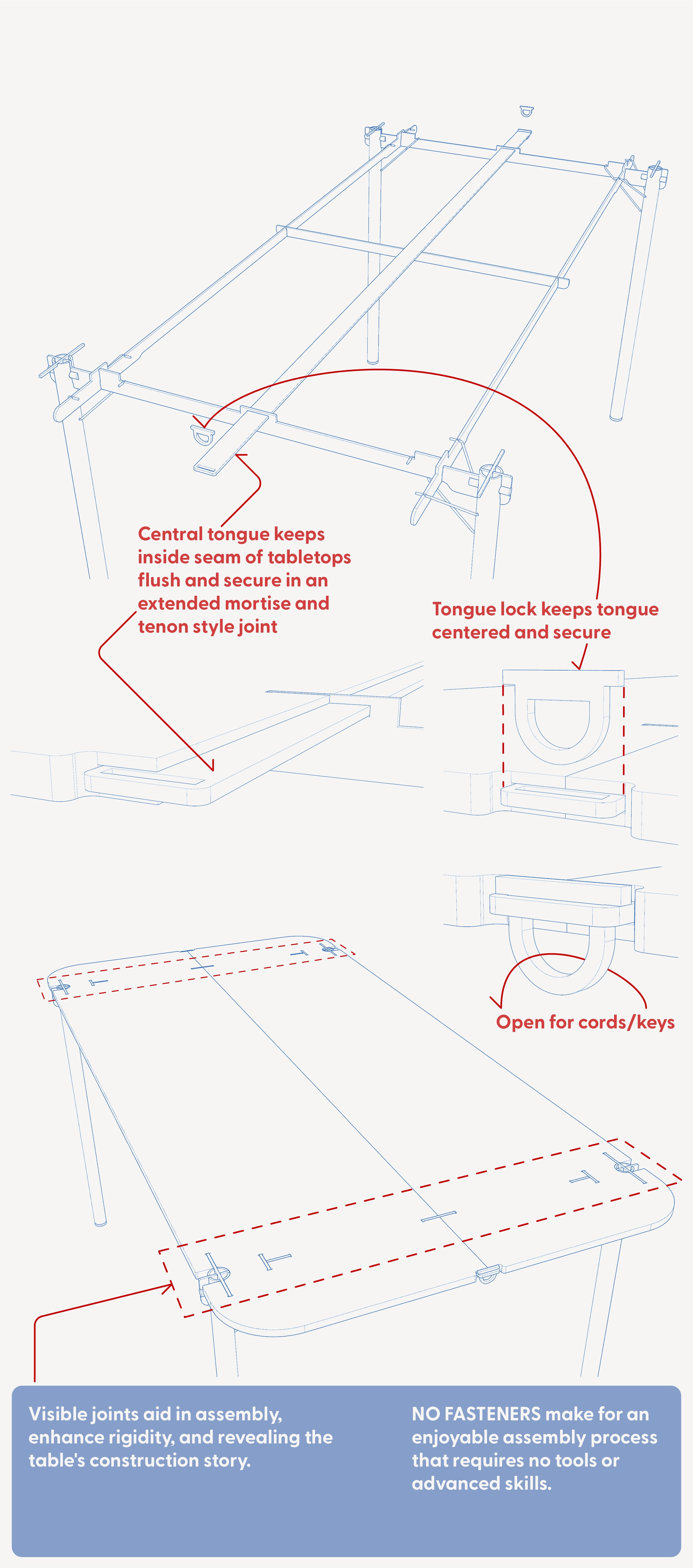 Central tongue keeps inside seam of tabletops flush and secure in an extended mortise and tenon style joint

Tongue lock keeps tongue centered and secure

Open for cords/keys

Visible joints aid in assembly, enhance rigidity, and revealing the table's construction story.

NO FASTENERS make for an enjoyable assembly process that requires no tools or advanced skills.