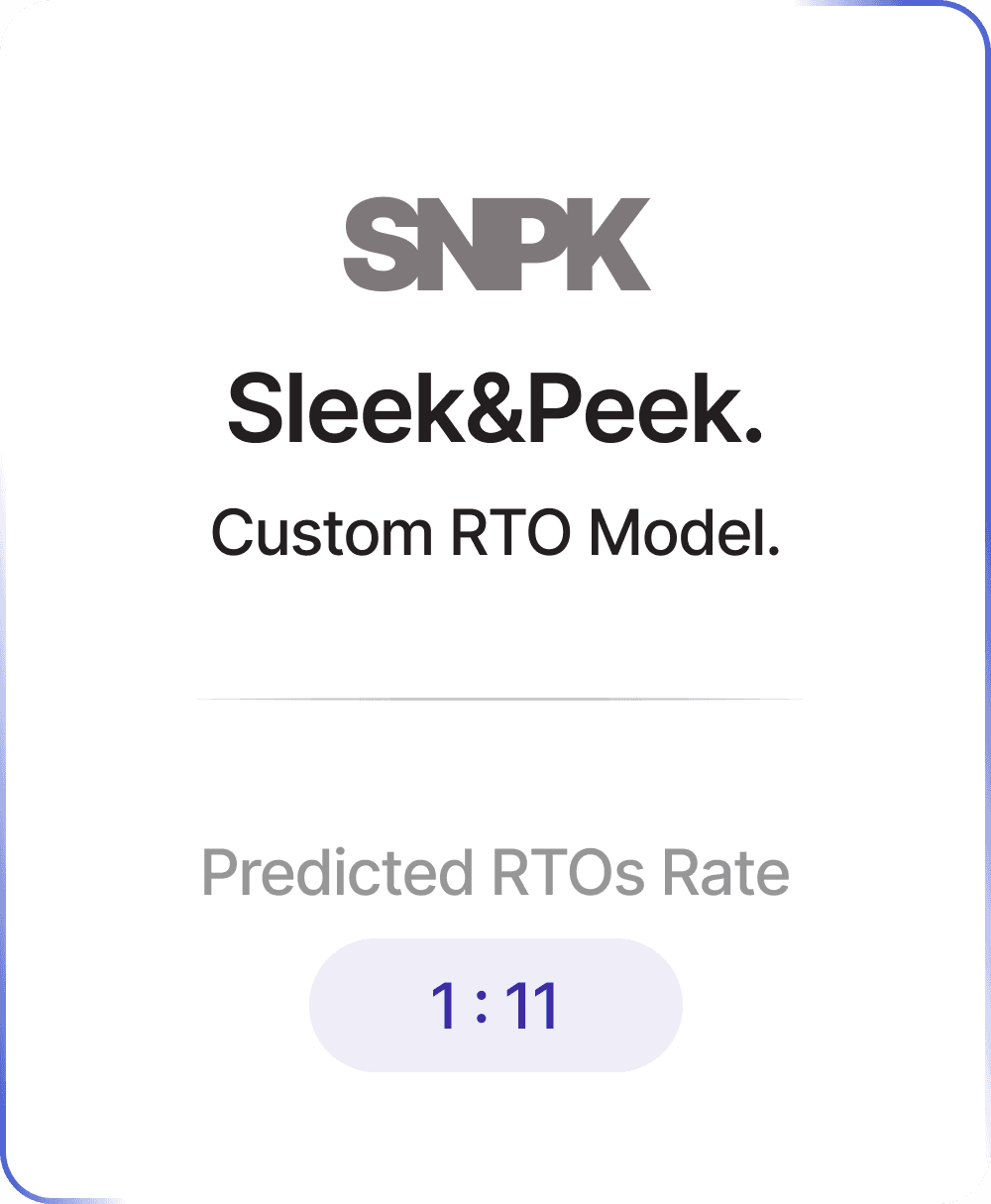 SNPK

Sleek&Peek.

Custom RTO Model.

Predicted RTOs Rate

1 : 11