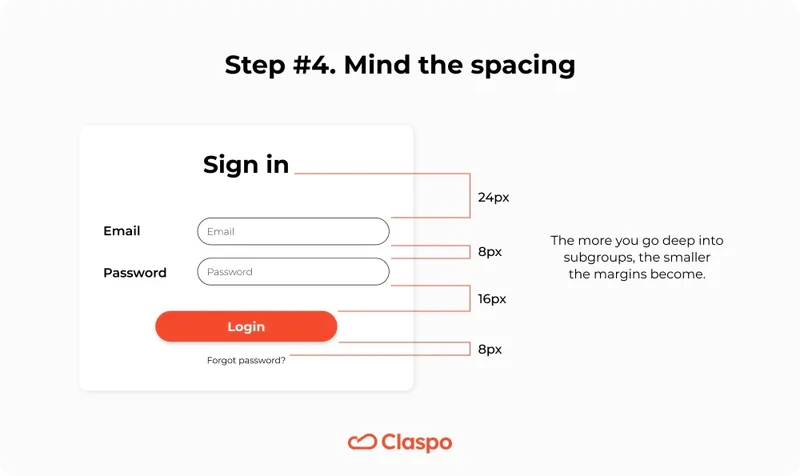 Step #4. Mind the spacing

Sign in

24px

Email

Email

8px

Password

Password

16px

Login

8px

Forgot password?

The more you go deep into subgroups, the smaller the margins become.

Claspo