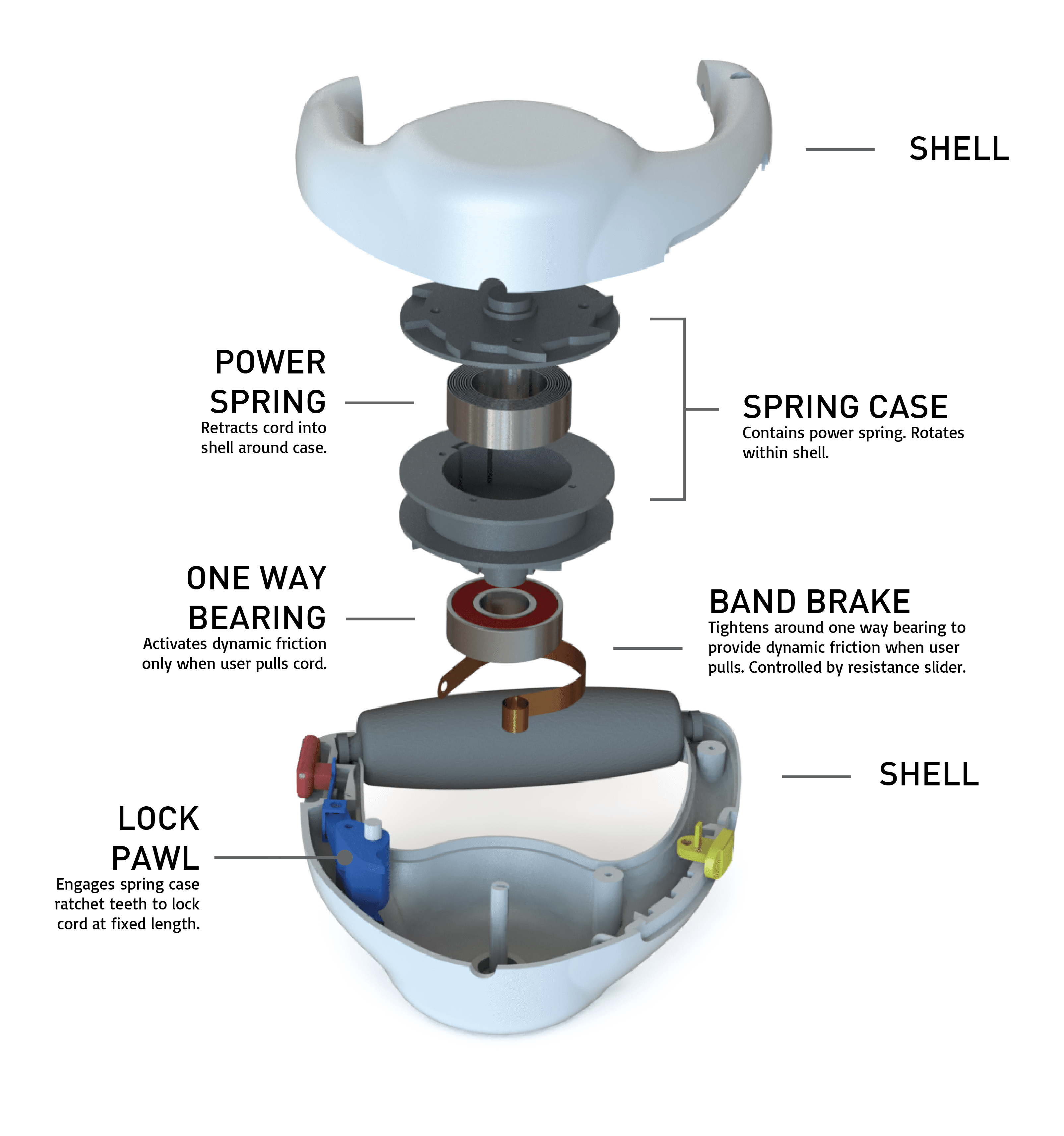 SHELL

POWER SPRING
Retracts cord into shell around case.

SPRING CASE
Contains power spring. Rotates within shell.

ONE WAY BEARING
Activates dynamic friction only when user pulls cord.

BAND BRAKE
Tightens around one way bearing to provide dynamic friction when user pulls. Controlled by resistance slider.

SHELL

LOCK PAWL
Engages spring case ratchet teeth to lock cord at fixed length.