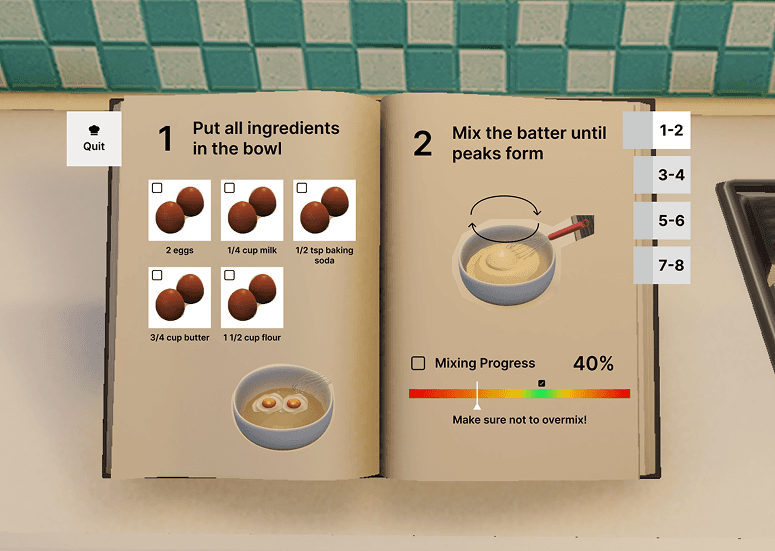 Quit

1 Put all ingredients in the bowl

2 eggs

1/4 cup milk

1/2 tsp baking soda

3/4 cup butter

1 1/2 cup flour

2 Mix the batter until peaks form

Mixing Progress 40%

Make sure not to overmix!

1-2

3-4

5-6

7-8