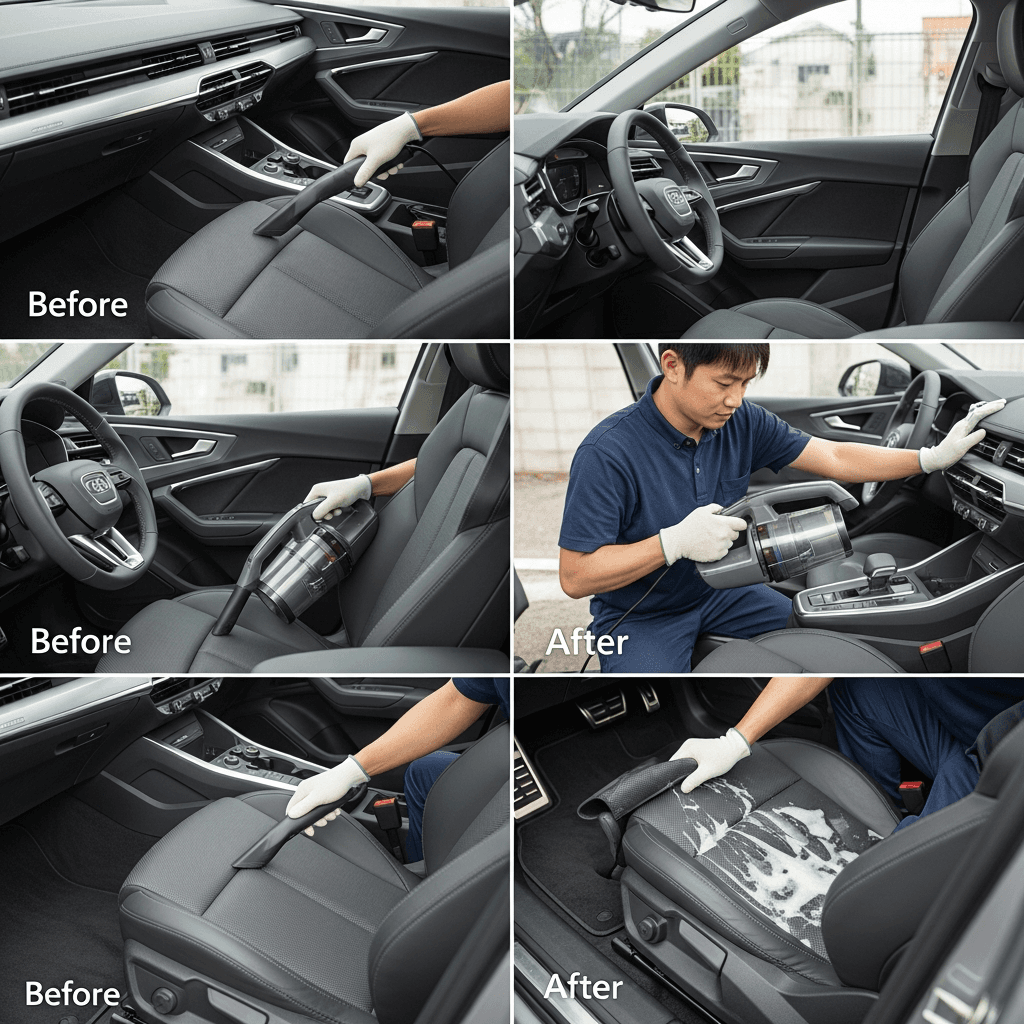 Before

Before

After

Before

After