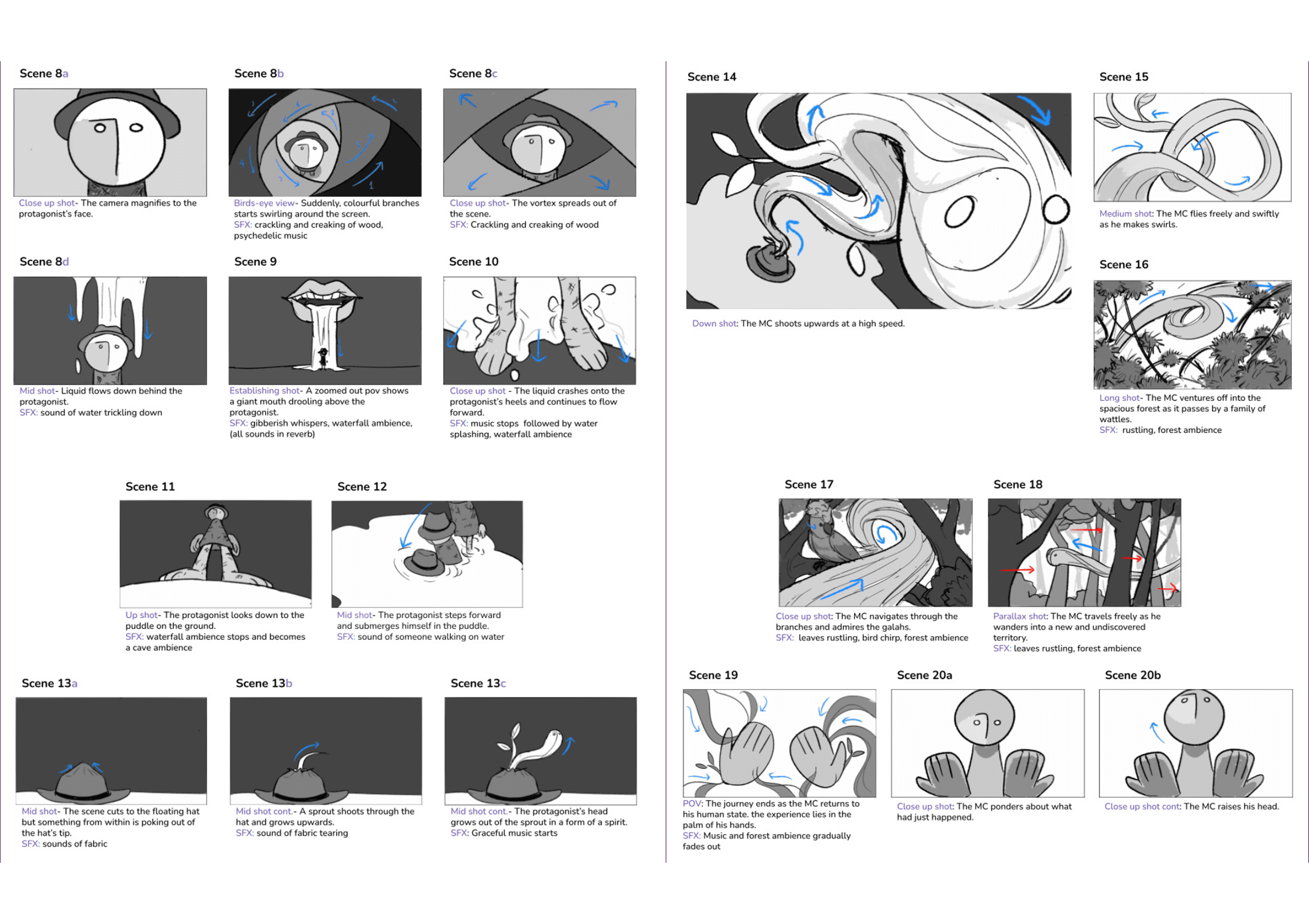 Scene 8a

Close up shot- The camera magnifies to the protagonist's face.

Scene 8b

Birds-eye view- Suddenly, colourful branches starts swirling around the screen.
SFX: crackling and creaking of wood, psychedelic music

Scene 8c

Close up shot- The vortex spreads out of the scene.
SFX: Crackling and creaking of wood

Scene 8d

Mid shot- Liquid flows down behind the protagonist.
SFX: sound of water trickling down

Scene 9

Establishing shot- A zoomed out pov shows a giant mouth drooling above the protagonist.
SFX: gibberish whispers, waterfall ambience, (all sounds in reverb)

Scene 10

Close up shot - The liquid crashes onto the protagonist's heels and continues to flow forward.
SFX: music stops followed by water splashing, waterfall ambience

Scene 11

Up shot- The protagonist looks down to the puddle on the ground.
SFX: waterfall ambience stops and becomes a cave ambience

Scene 12

Mid shot- The protagonist steps forward and submerges himself in the puddle.
SFX: sound of someone walking on water

Scene 13a

Mid shot- The scene cuts to the floating hat but something from within is poking out of the hat's tip.
SFX: sounds of fabric

Scene 13b

Mid shot cont.- A sprout shoots through the hat and grows upwards.
SFX: sound of fabric tearing

Scene 13c

Mid shot cont.- The protagonist's head grows out of the sprout in a form of a spirit.
SFX: Graceful music starts

Scene 14

Down shot: The MC shoots upwards at a high speed.

Scene 15

Medium shot: The MC flies freely and swiftly as he makes swirls.

Scene 16

Long shot- The MC ventures off into the spacious forest as it passes by a family of wattles.
SFX: rustling, forest ambience

Scene 17

Close up shot: The MC navigates through the branches and admires the galahs.
SFX: leaves rustling, bird chirp, forest ambience

Scene 18

Parallax shot: The MC travels freely as he wanders into a new and undiscovered territory.
SFX: leaves rustling, forest ambience

Scene 19

POV: The journey ends as the MC returns to his human state. the experience lies in the palm of his hands.
SFX: Music and forest ambience gradually fades out

Scene 20a

Close up shot: The MC ponders about what had just happened.

Scene 20b

Close up shot cont: The MC raises his head.