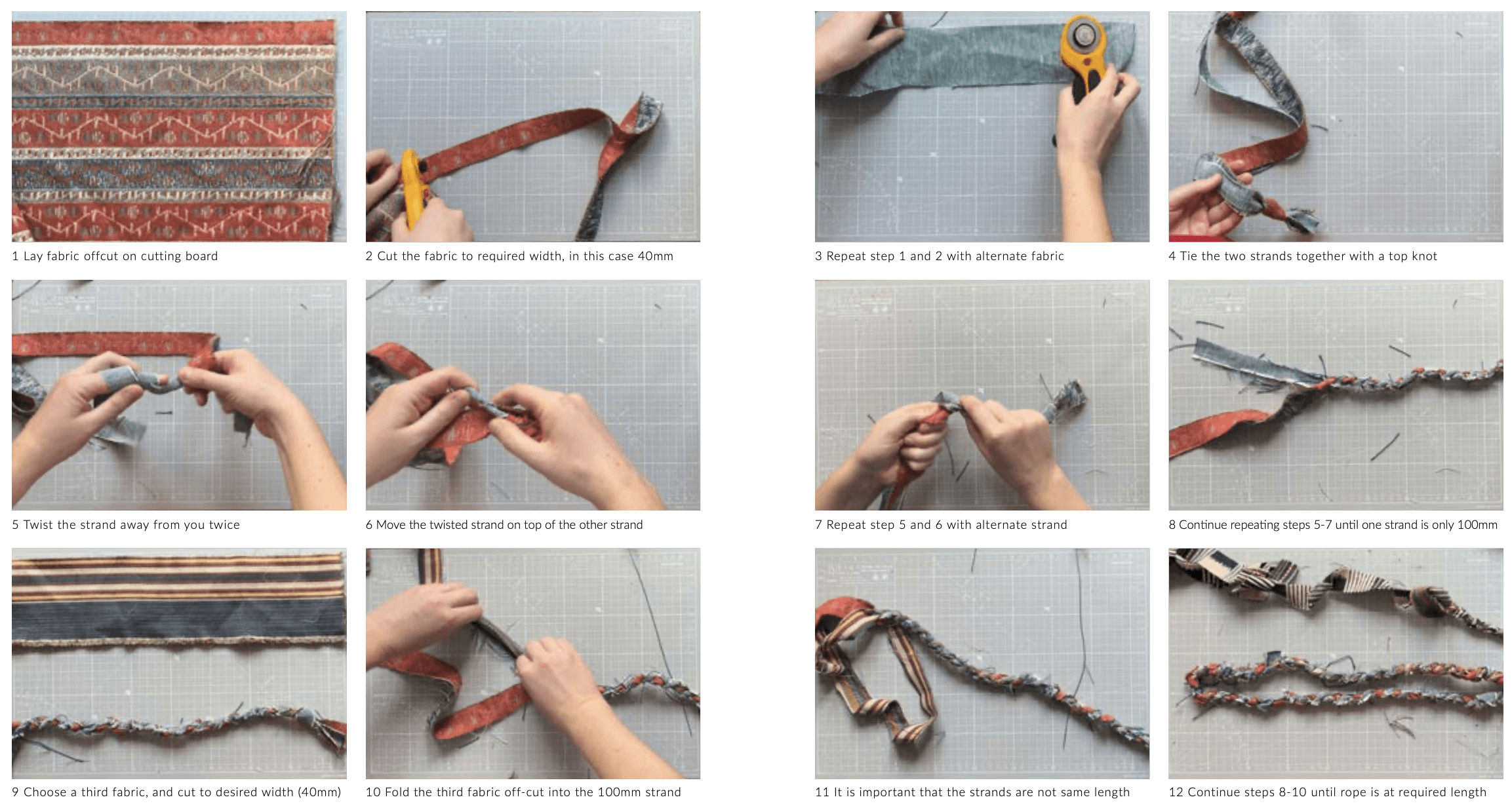 1 Lay fabric offcut on cutting board

2 Cut the fabric to required width, in this case 40mm

3 Repeat step 1 and 2 with alternate fabric

4 Tie the two strands together with a top knot

5 Twist the strand away from you twice

6 Move the twisted strand on top of the other strand

7 Repeat step 5 and 6 with alternate strand

8 Continue repeating steps 5-7 until one strand is only 100mm

9 Choose a third fabric, and cut to desired width (40mm)

10 Fold the third fabric off-cut into the 100mm strand

11 It is important that the strands are not same length

12 Continue steps 8-10 until rope is at required length