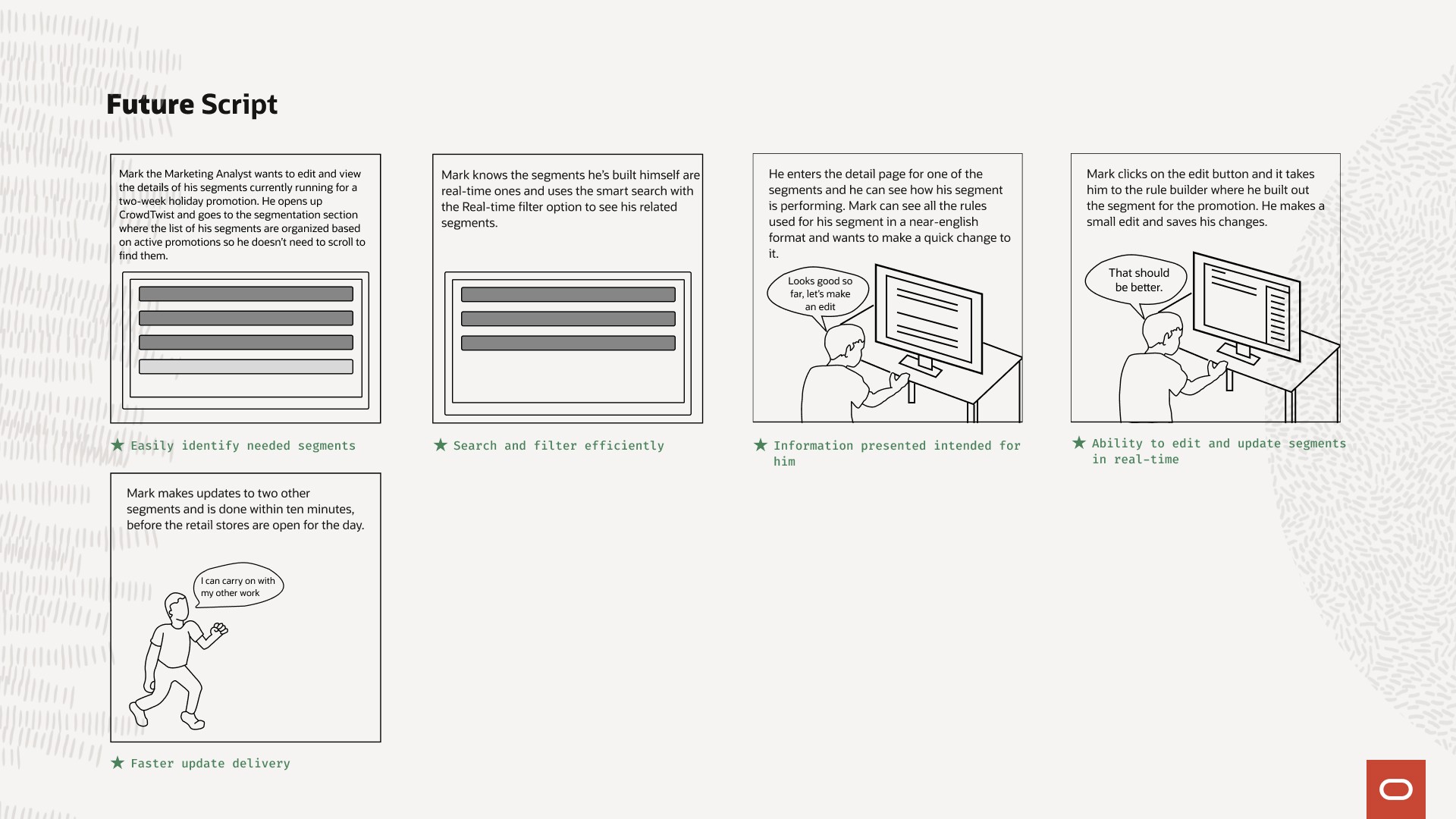 Future Script

Mark the Marketing Analyst wants to edit and view the details of his segments currently running for a two-week holiday promotion. He opens up CrowdTwist and goes to the segmentation section where the list of his segments are organized based on active promotions so he doesn't need to scroll to find them.

★ Easily identify needed segments

Mark knows the segments he's built himself are real-time ones and uses the smart search with the Real-time filter option to see his related segments.

★ Search and filter efficiently

He enters the detail page for one of the segments and he can see how his segment is performing. Mark can see all the rules used for his segment in a near-english format and wants to make a quick change to it.

Looks good so far, let's make an edit

★ Information presented intended for him

Mark clicks on the edit button and it takes him to the rule builder where he built out the segment for the promotion. He makes a small edit and saves his changes.

That should be better.

★ Ability to edit and update segments in real-time

Mark makes updates to two other segments and is done within ten minutes, before the retail stores are open for the day.

I can carry on with my other work

★ Faster update delivery