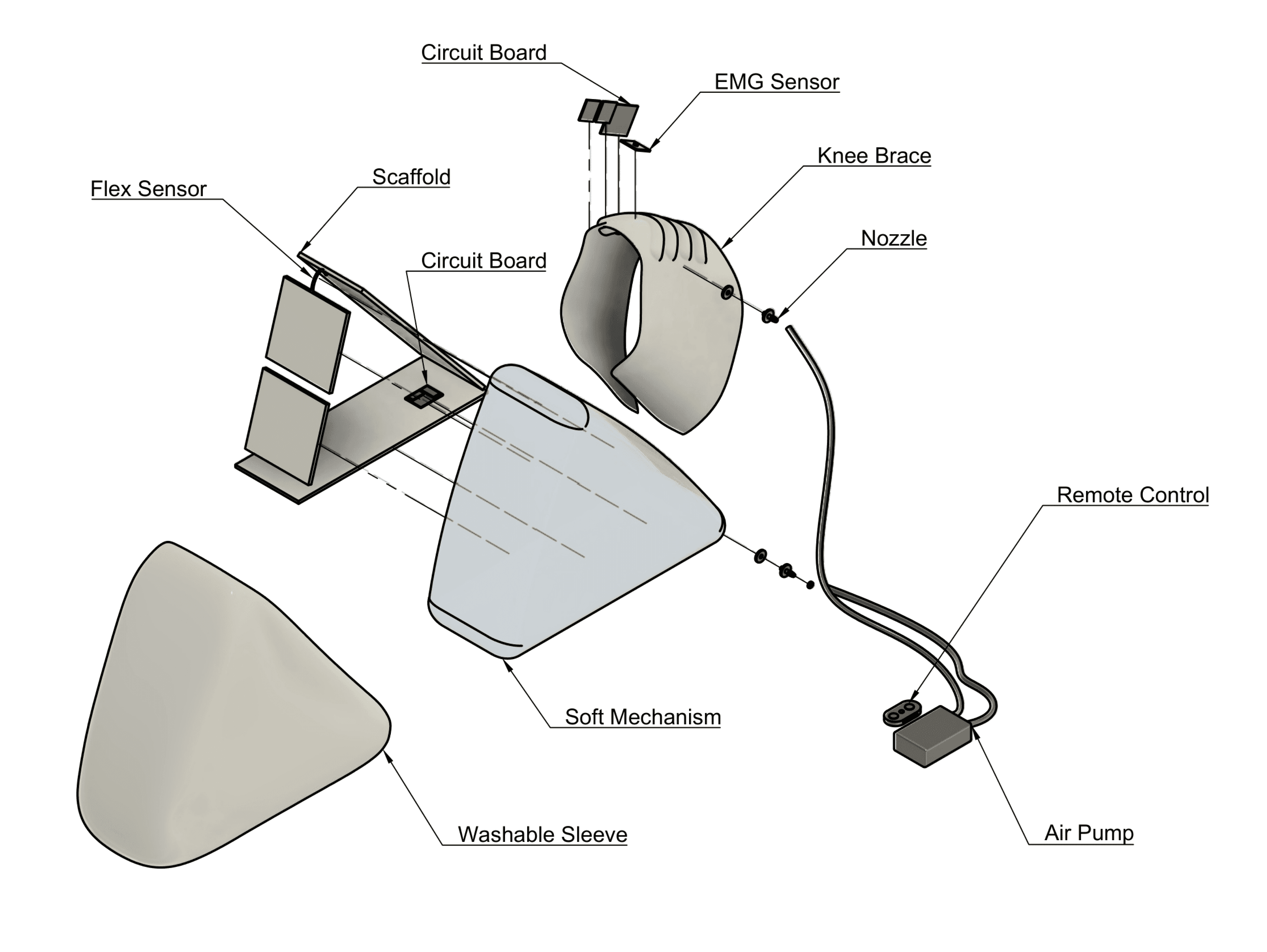 Circuit Board

EMG Sensor

Knee Brace

Scaffold

Flex Sensor

Nozzle

Circuit Board

Remote Control

Soft Mechanism

Washable Sleeve

Air Pump